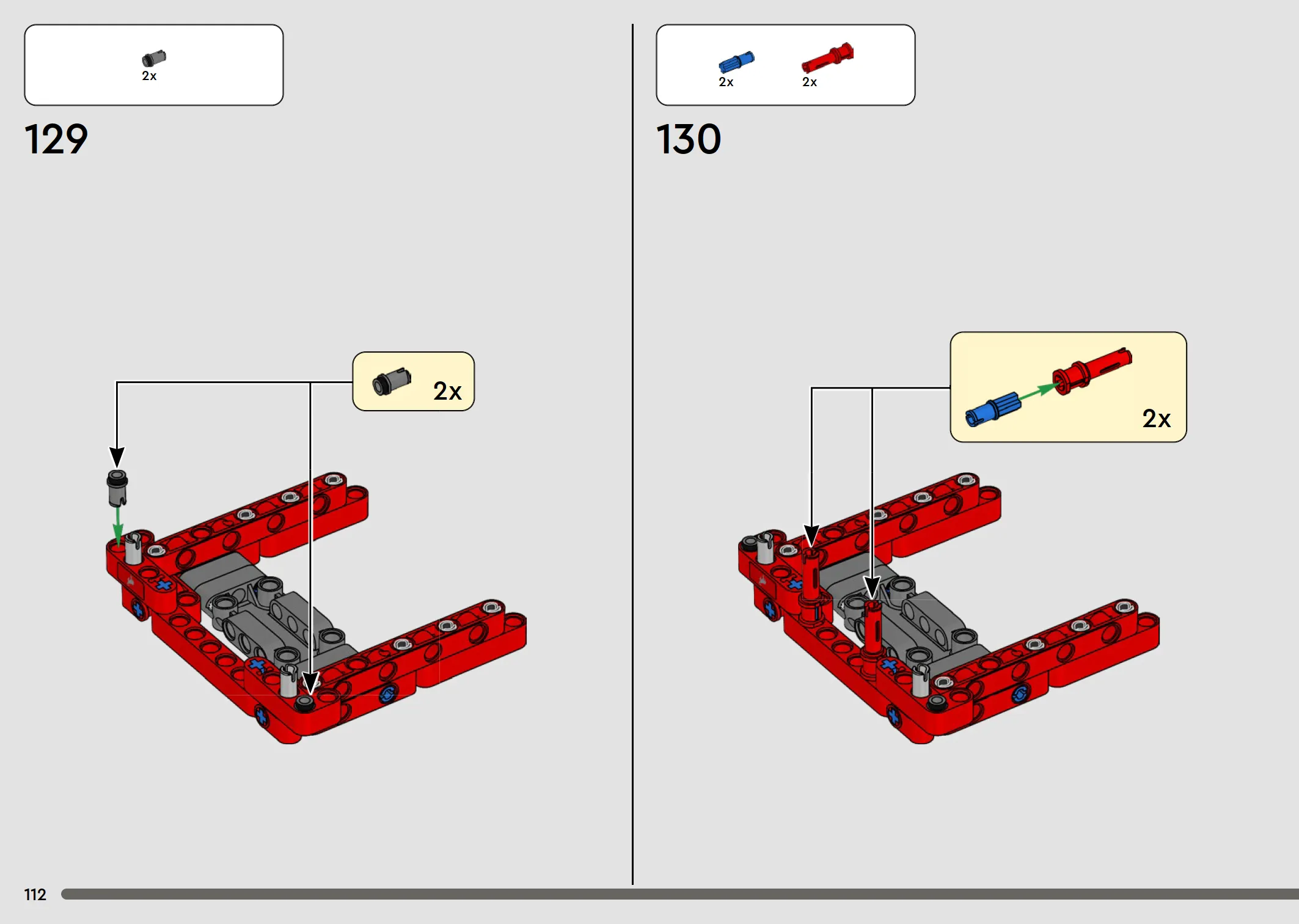 2x

129

2x

2x 2x

130

2x

112