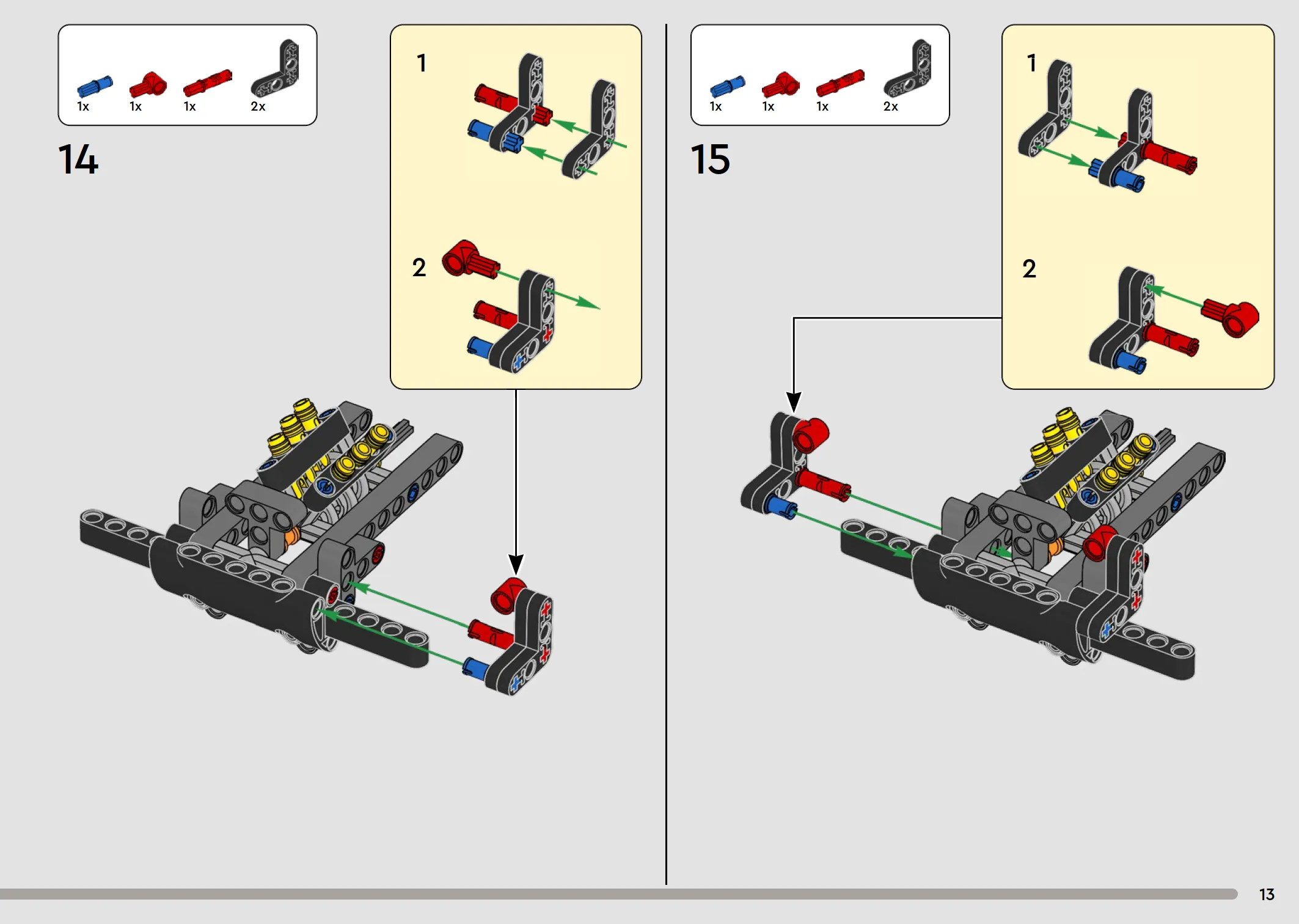 1x 1x 1x 2x

14

1

2

1x 1x 1x 2x

15

1

2

13