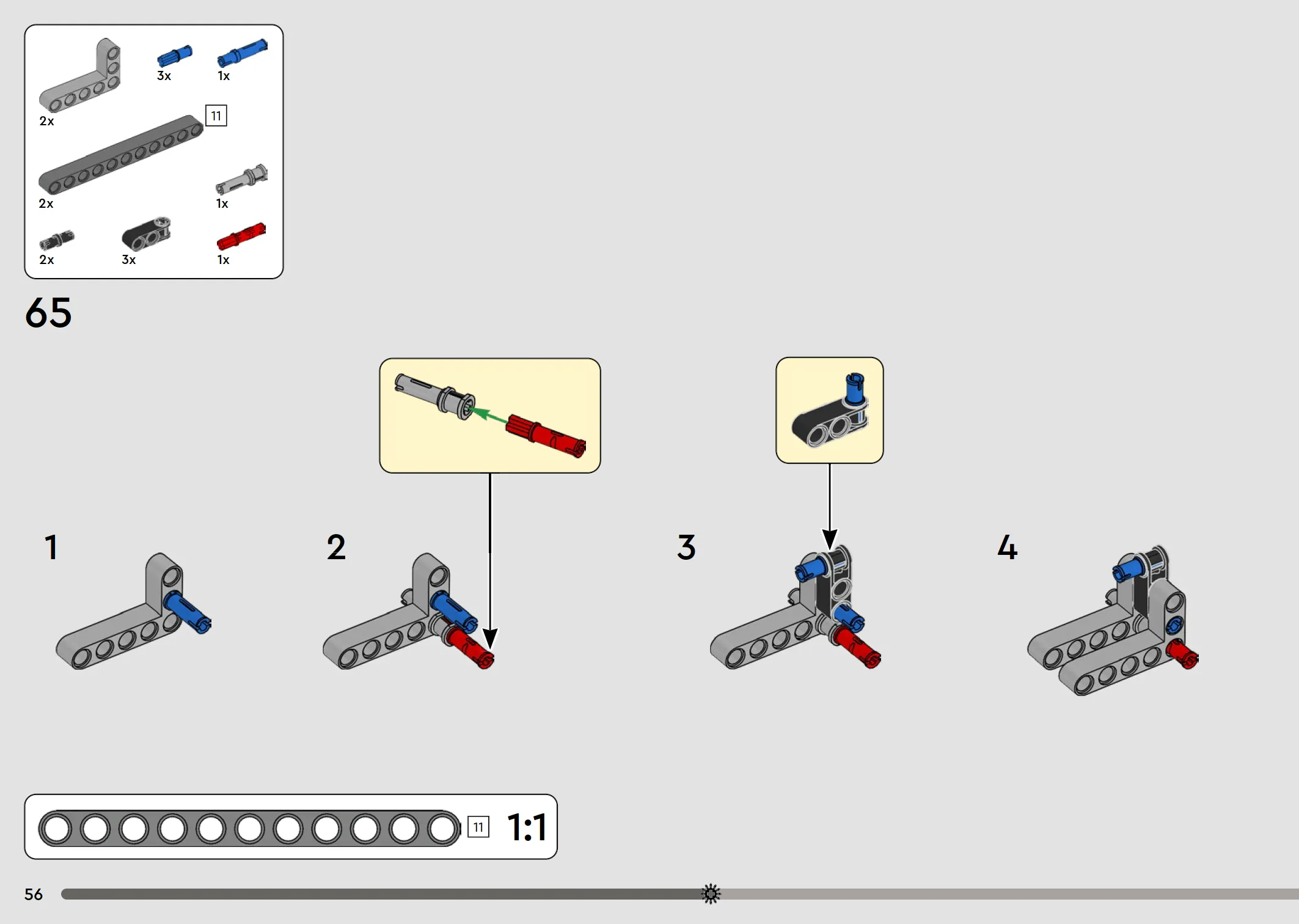 3x
1x
2x
11
2x
1x
2x
3x
1x

65

1

2

3

4

11
1:1

56