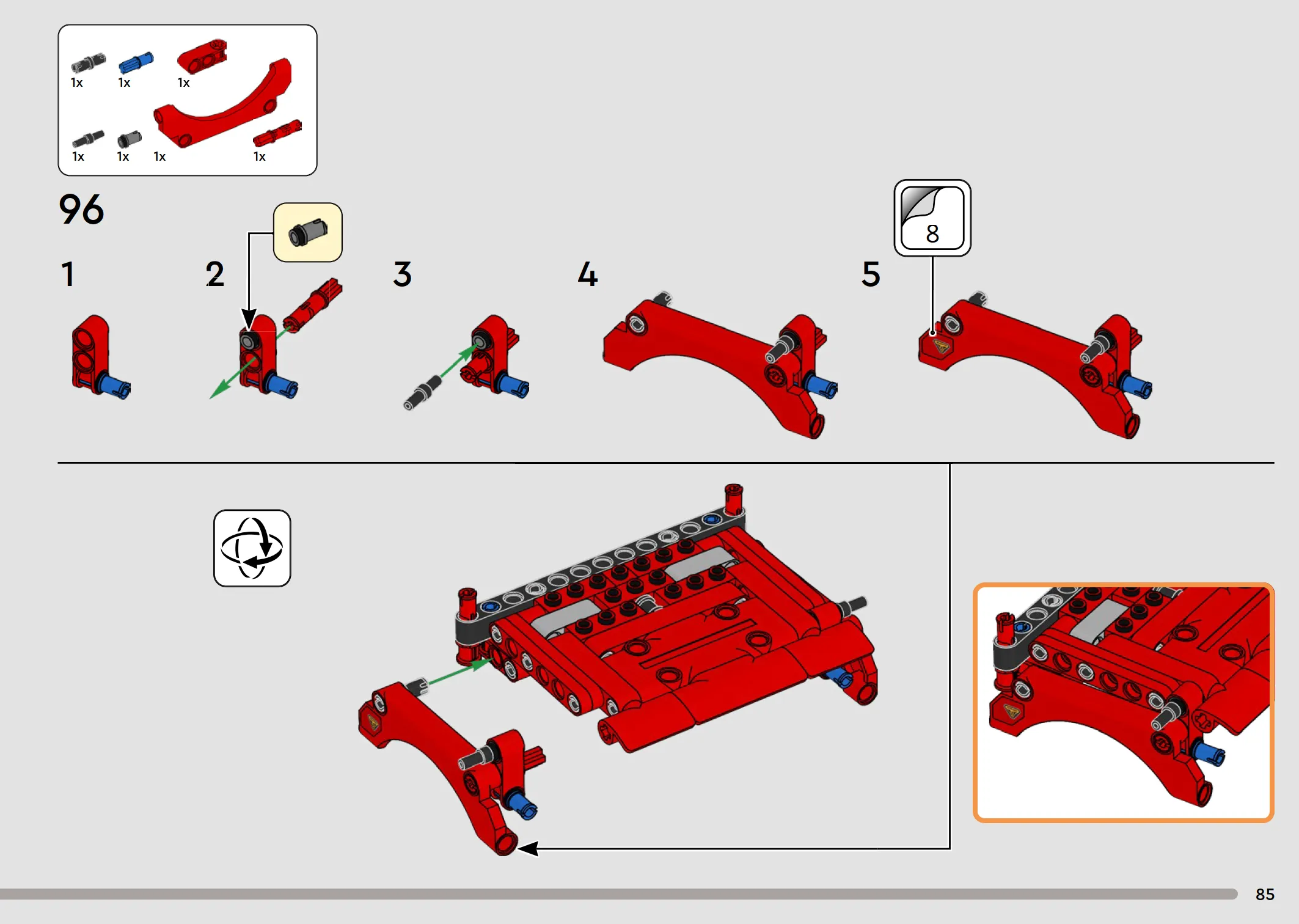 1x 1x 1x

1x 1x 1x 1x

96

1

2

3

4

5

8

85