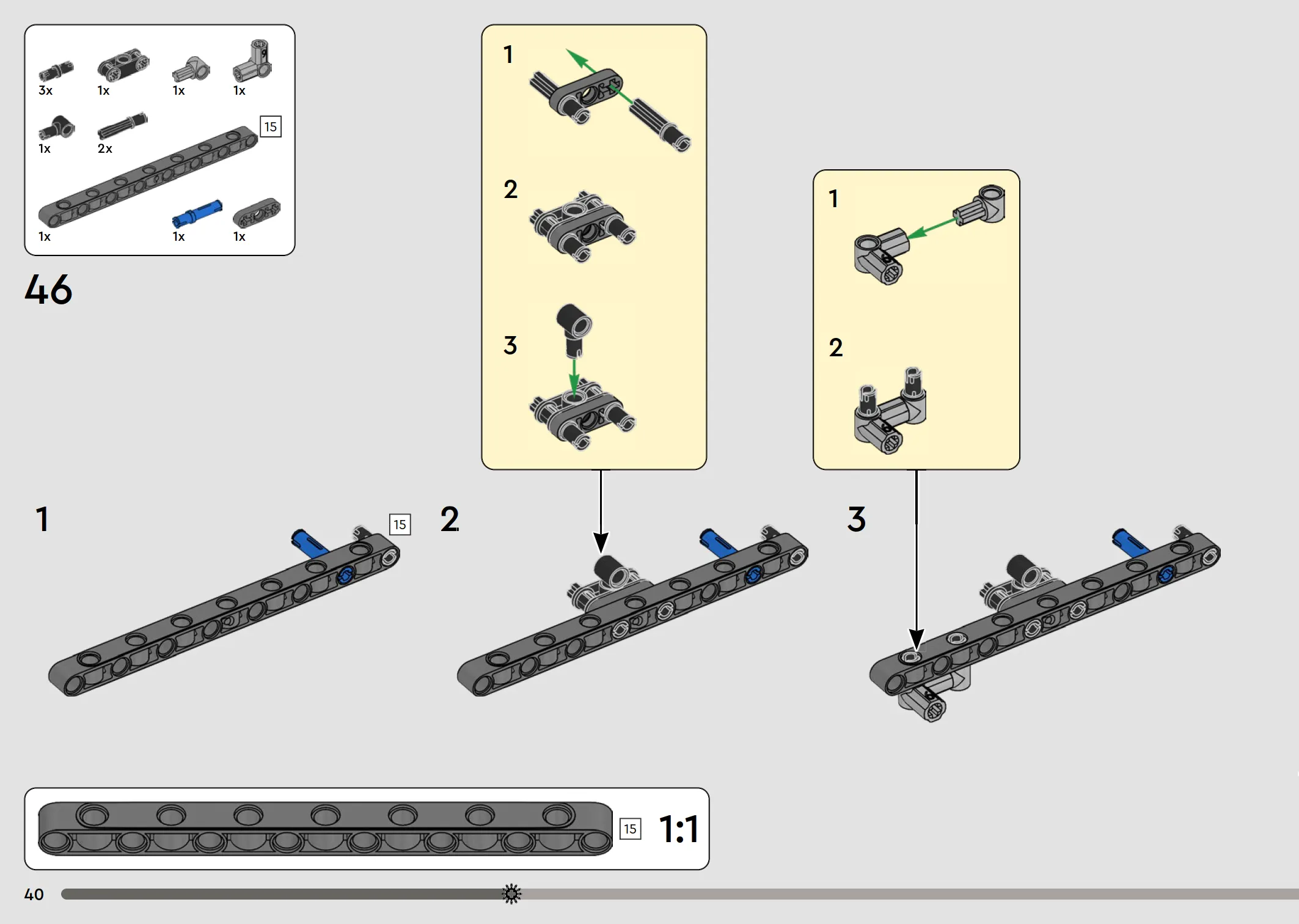 3x 1x 1x 1x
1x 2x
15
1x 1x 1x

46

1

2

3

1

2

1 15

2

3

15 1:1

40