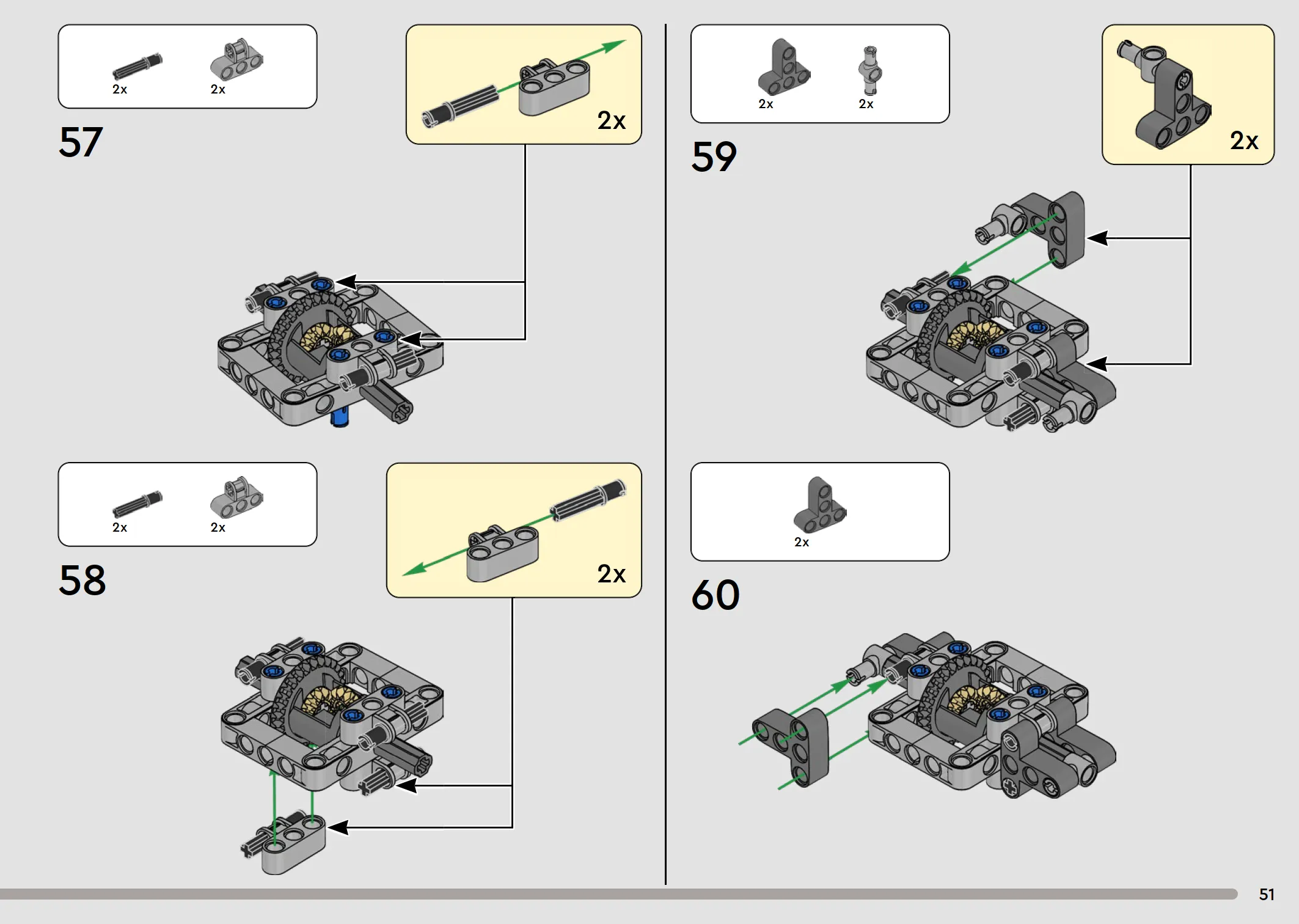 2x 2x

57

2x

2x 2x

58

2x

2x 2x

59

2x

2x

60

51