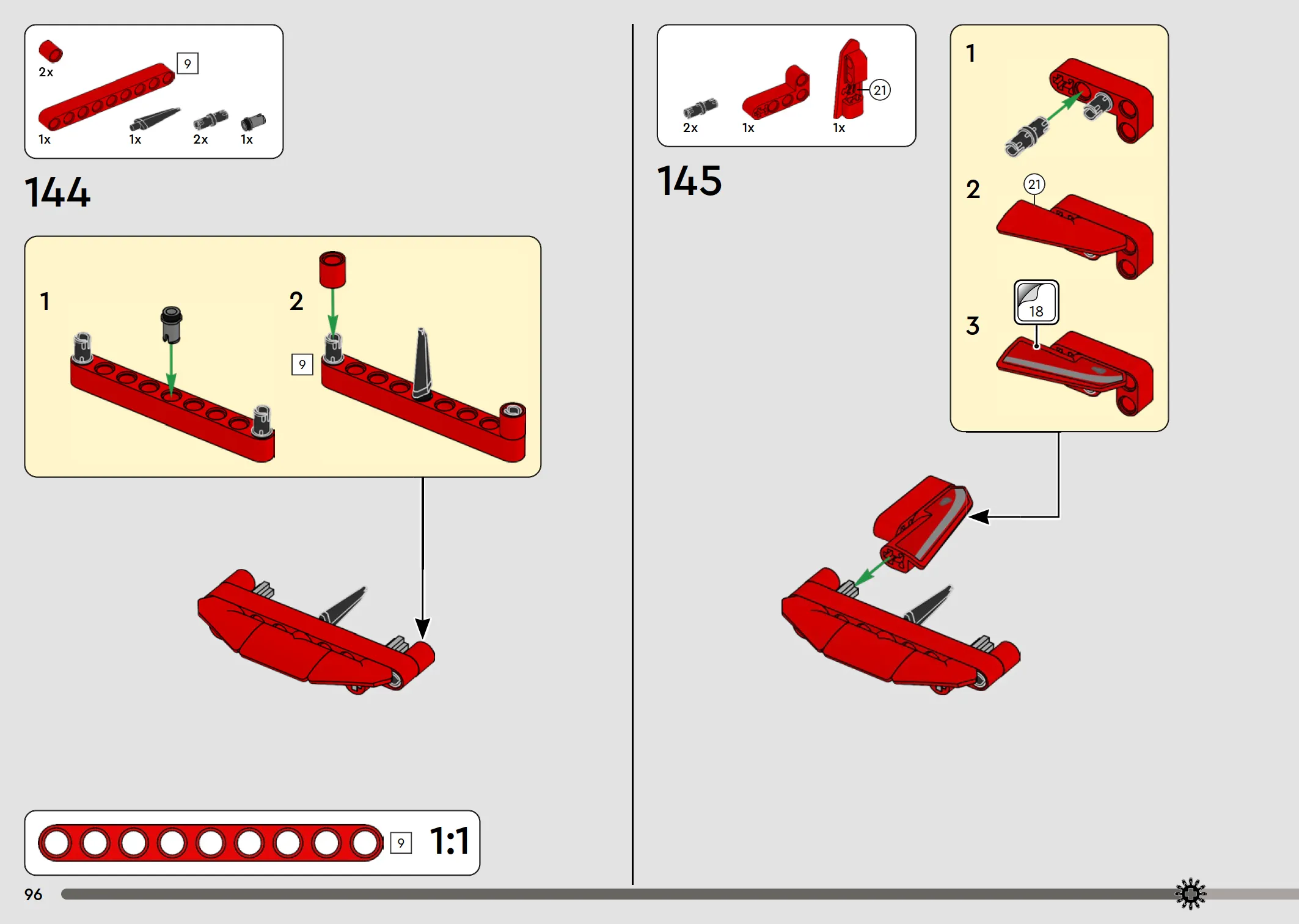 2x
9
1x
1x
2x
1x

144

1
2
9

9
1:1

96

2x
1x
1x
21

145

1
2
21
3
18