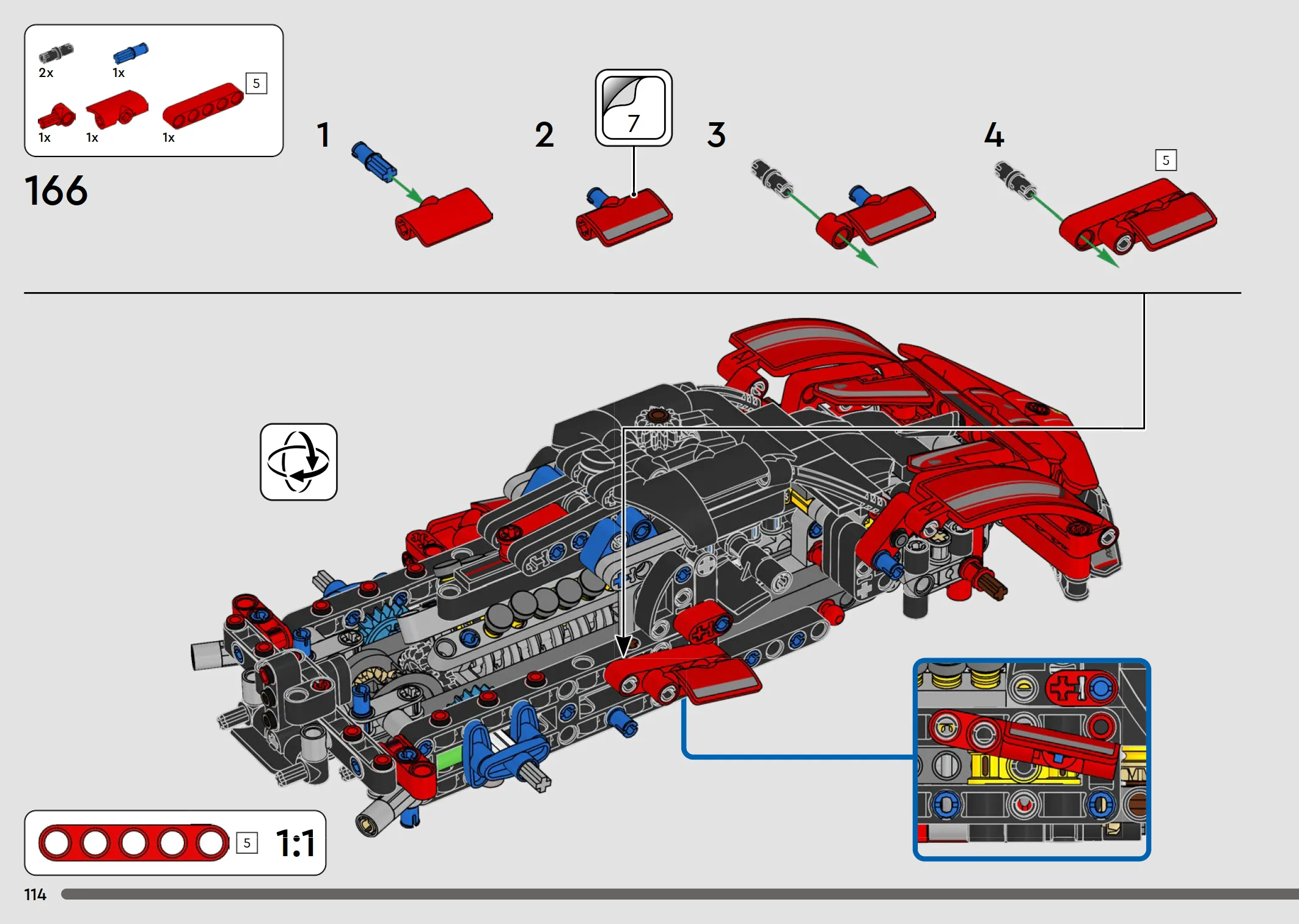 2x
1x
5
1x
1x
1x

166

1
2
7
3
4
5

5
1:1

114