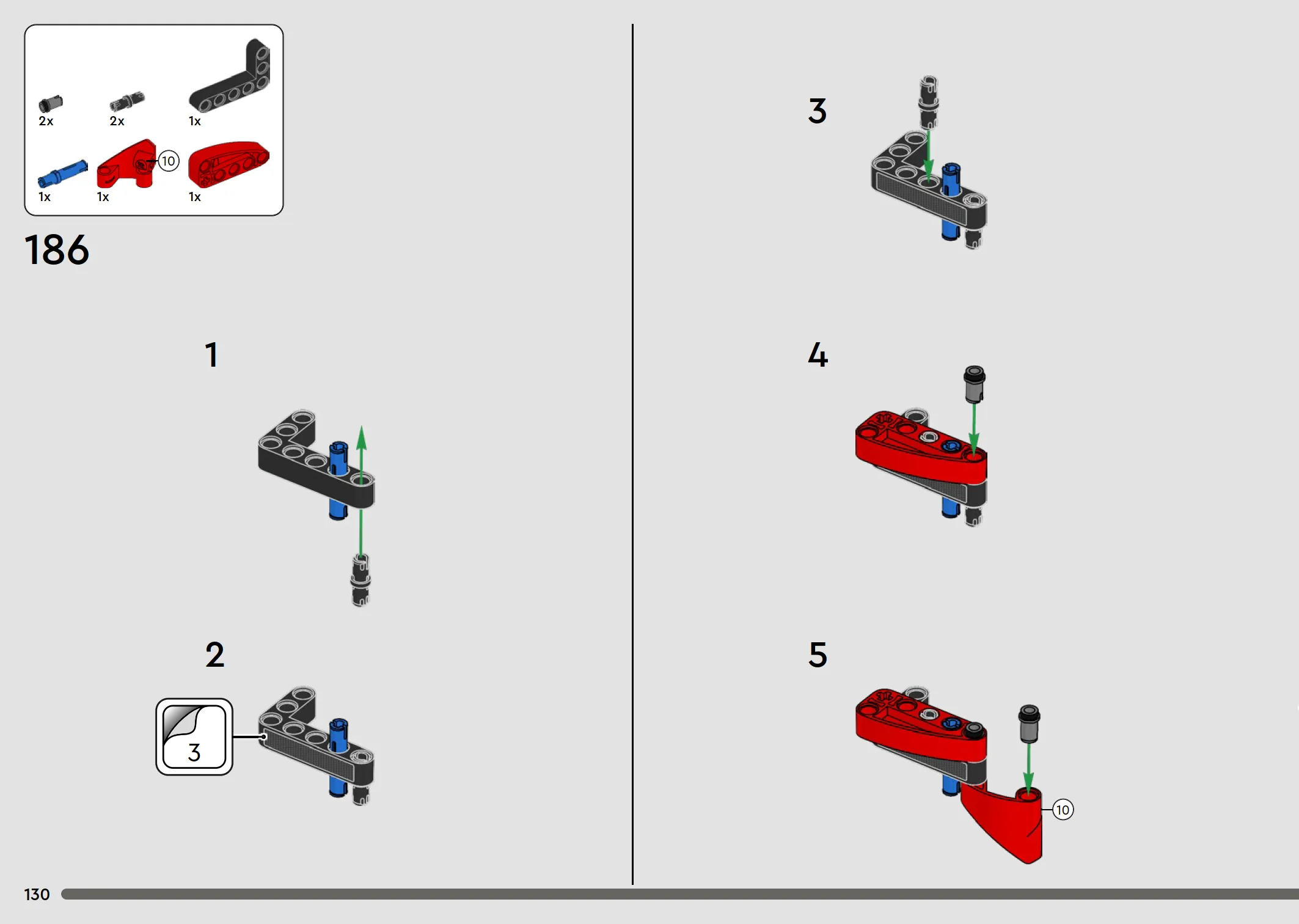 2x
2x
1x
1x
1x
10
1x

186

1

2

3

3

4

5

10

130