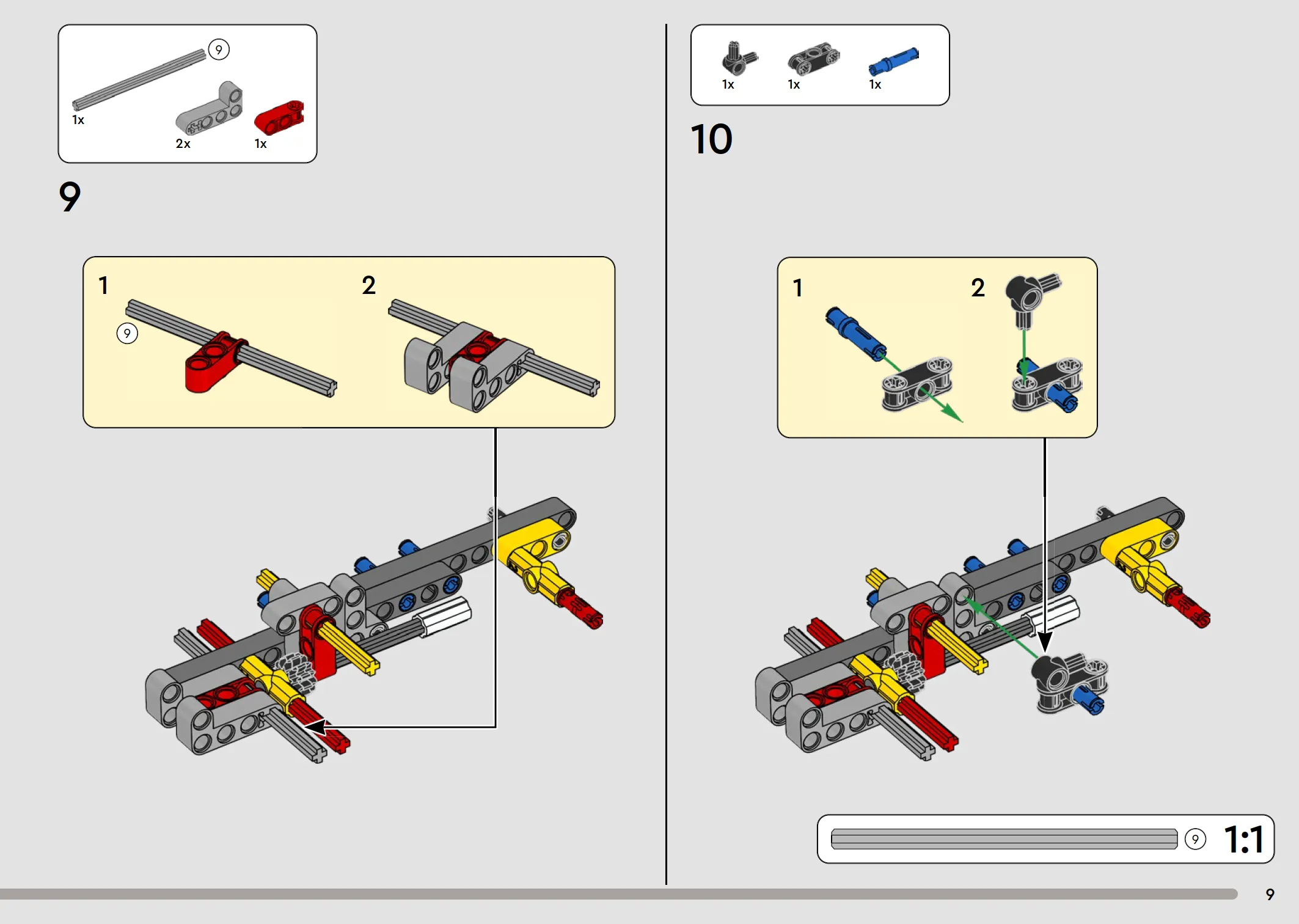 9
1x
2x
1x

9

1
9
2

1x
1x
1x

10

1
2

9
1:1

9