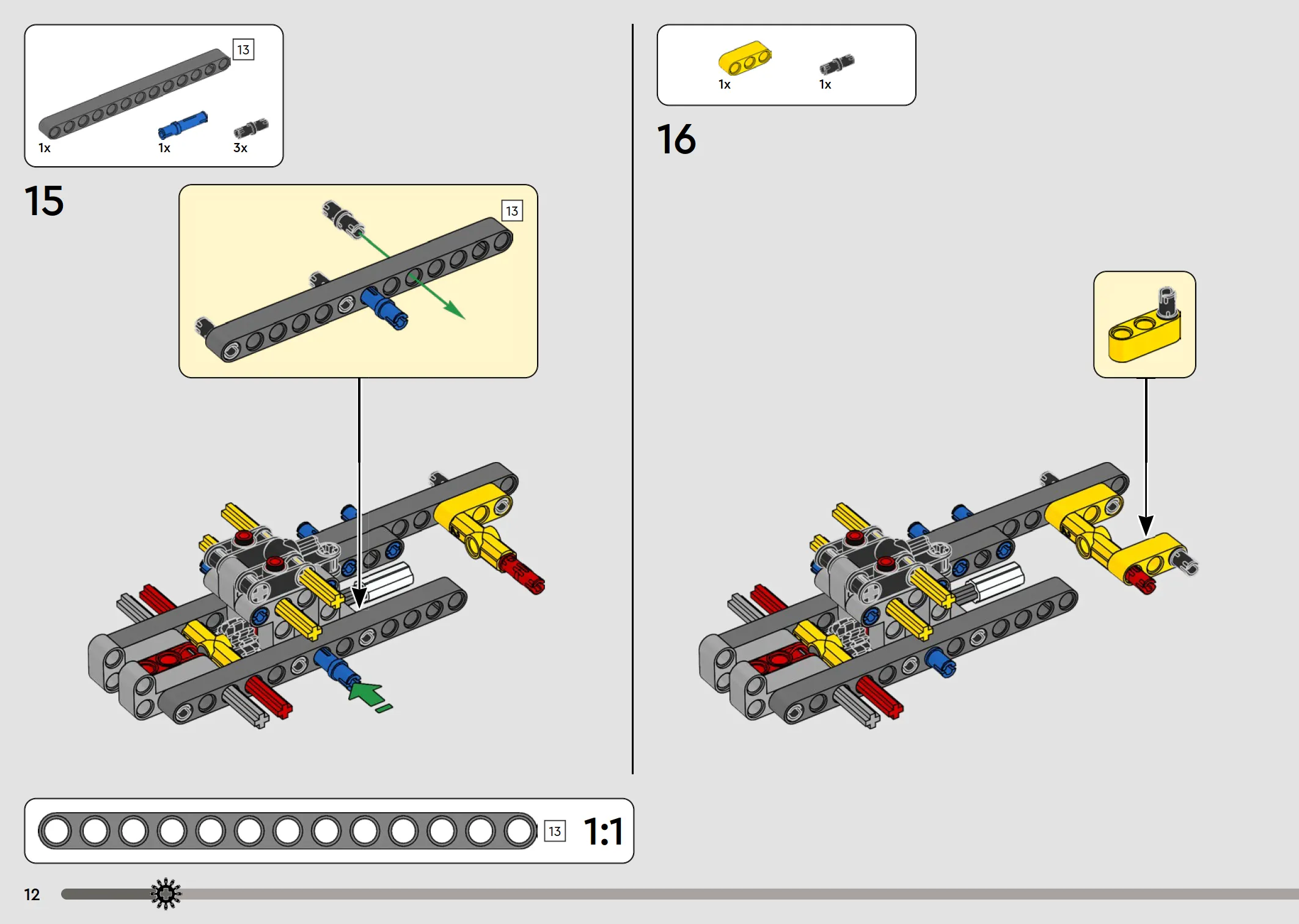 13
1x
1x
3x

15

13

1x
1x

16

13
1:1

12