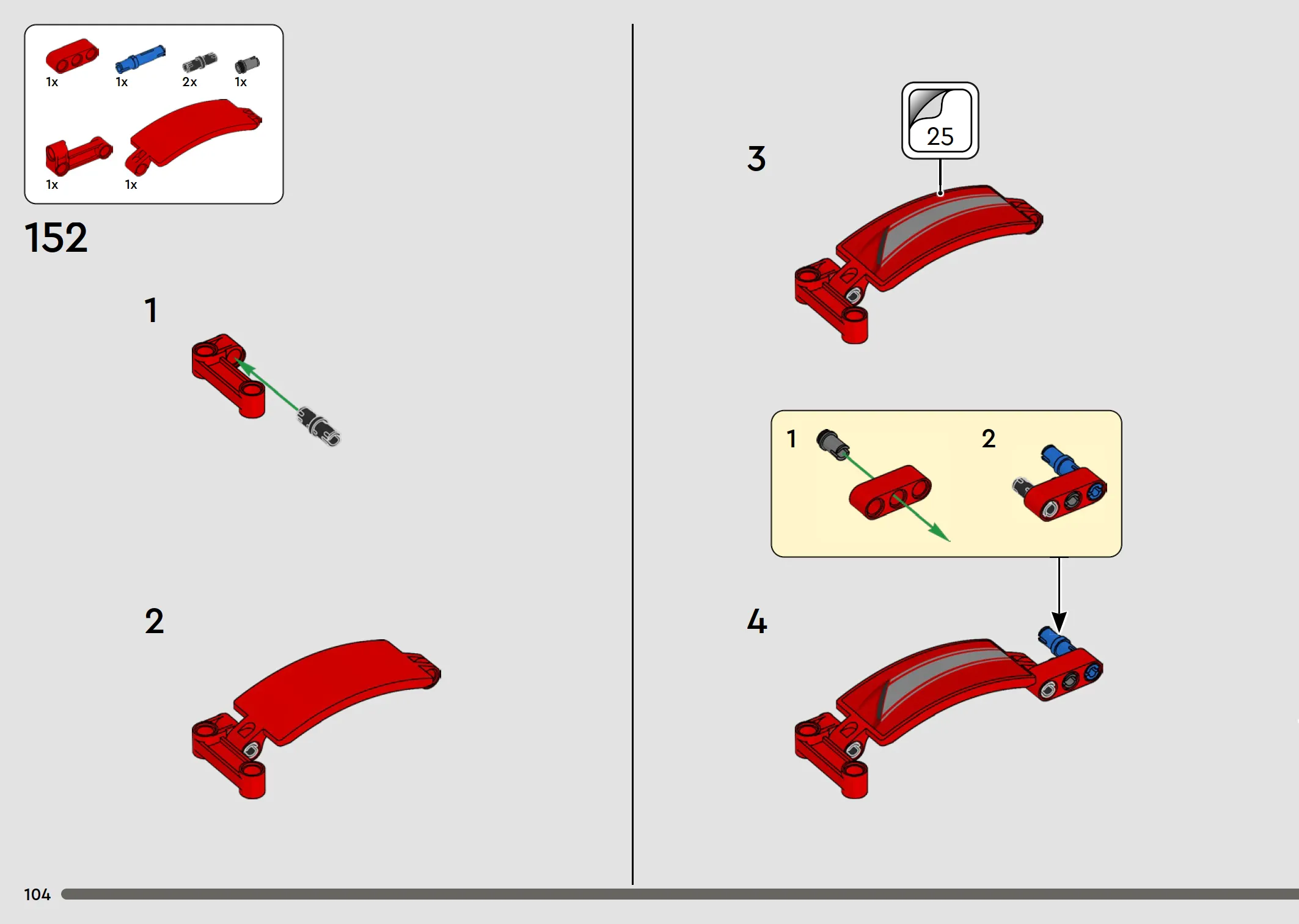 1x 1x 2x 1x

1x 1x

152

1

2

3

25

1

2

4

104