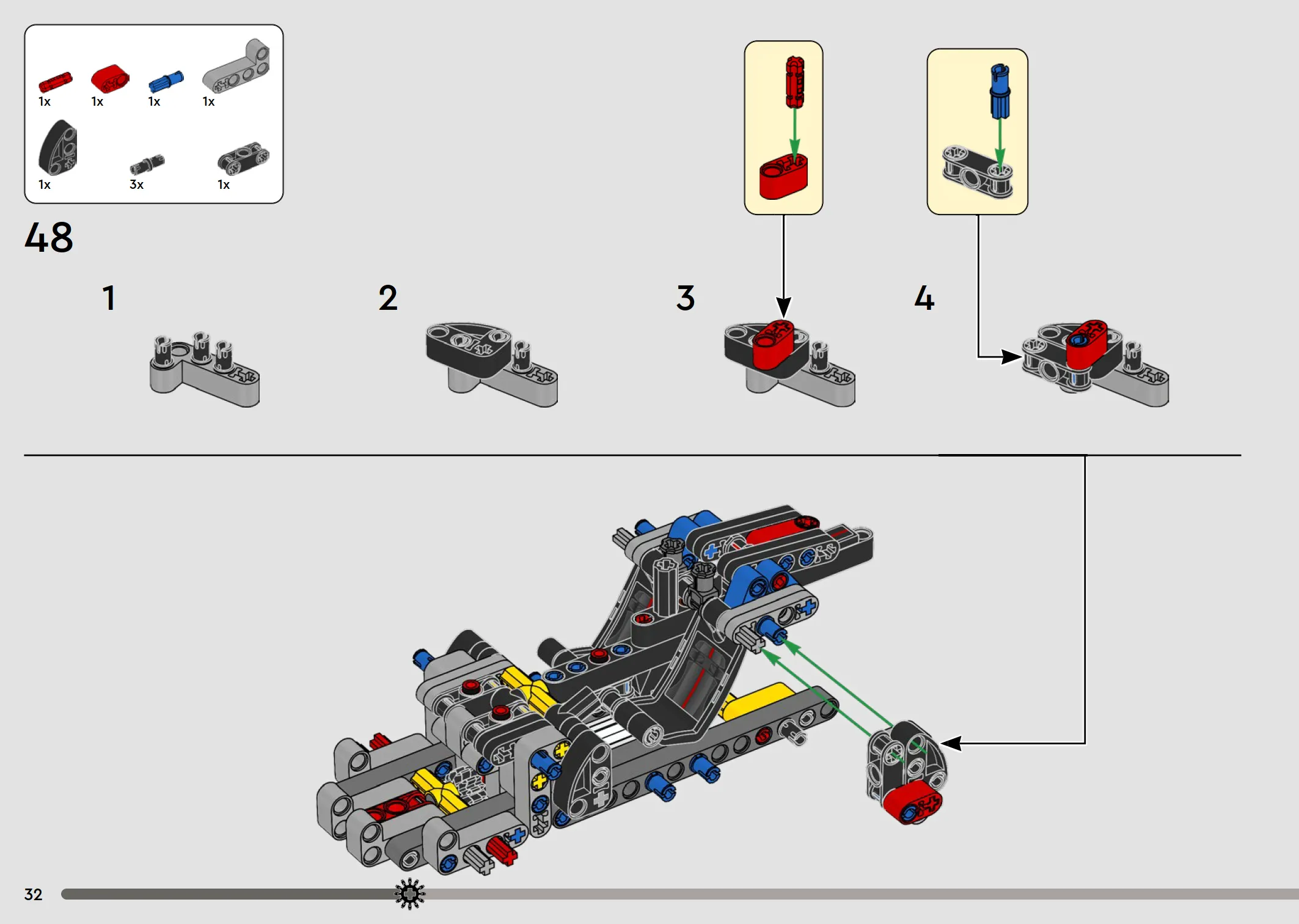 1x 1x 1x 1x

1x 3x 1x

48

1

2

3

4

32