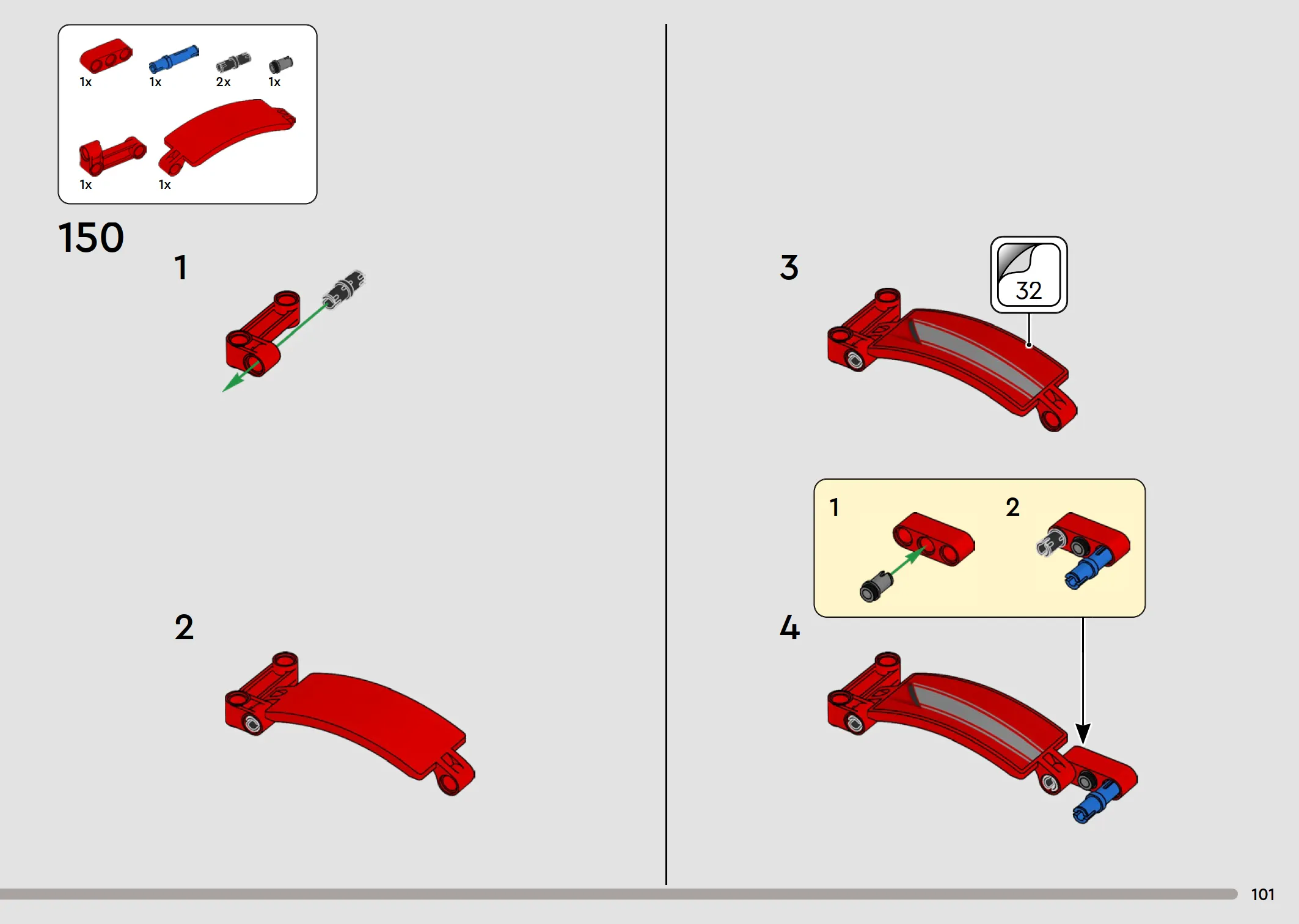 1x 1x 2x 1x

1x 1x

150

1

2

3

32

1

2

4

101