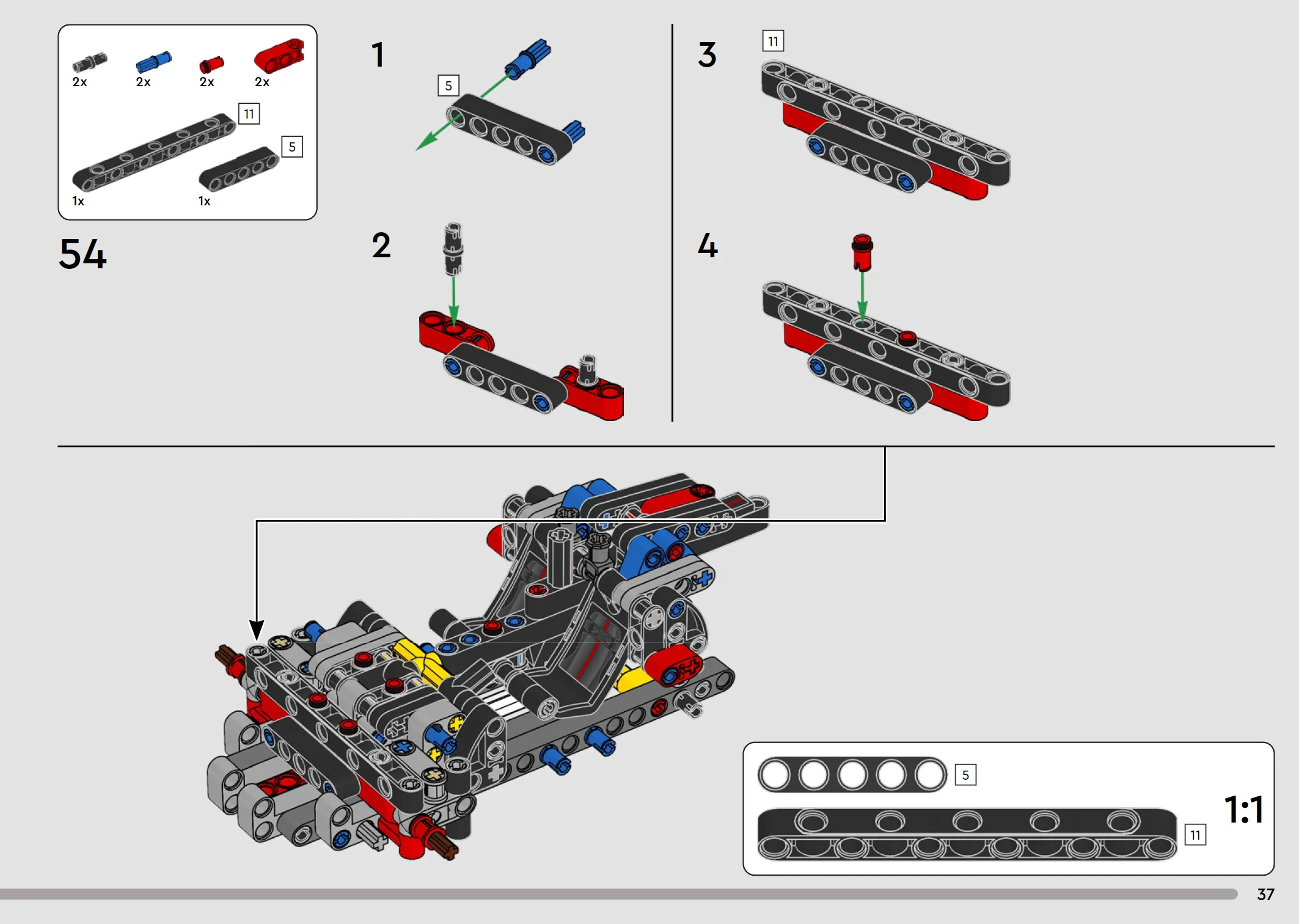 2x 2x 2x 2x

11

5

1x 1x

54

1

5

2

3

11

4

5

11

1:1

37