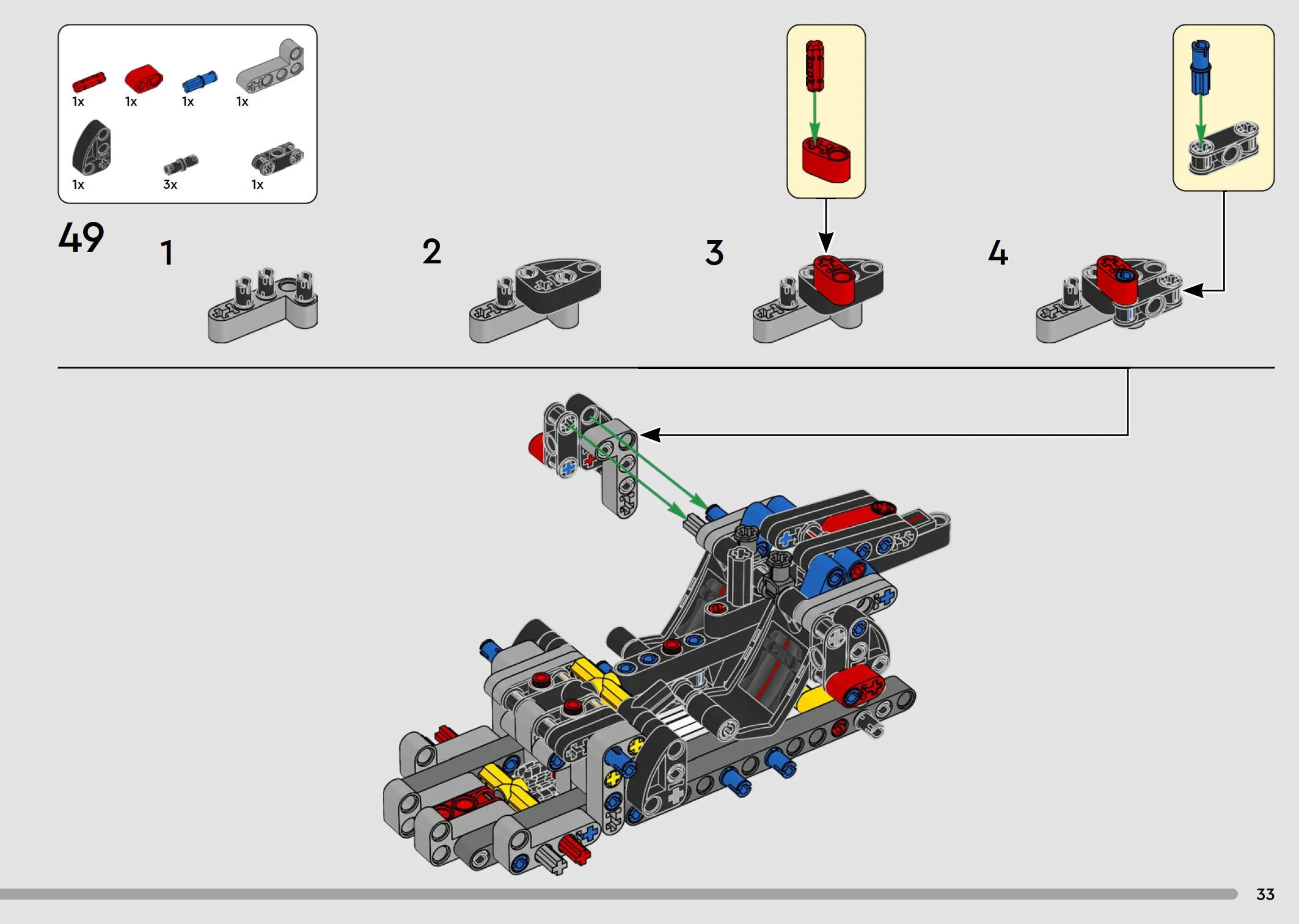 1x 1x 1x 1x
1x 3x 1x

49

1

2

3

4

33