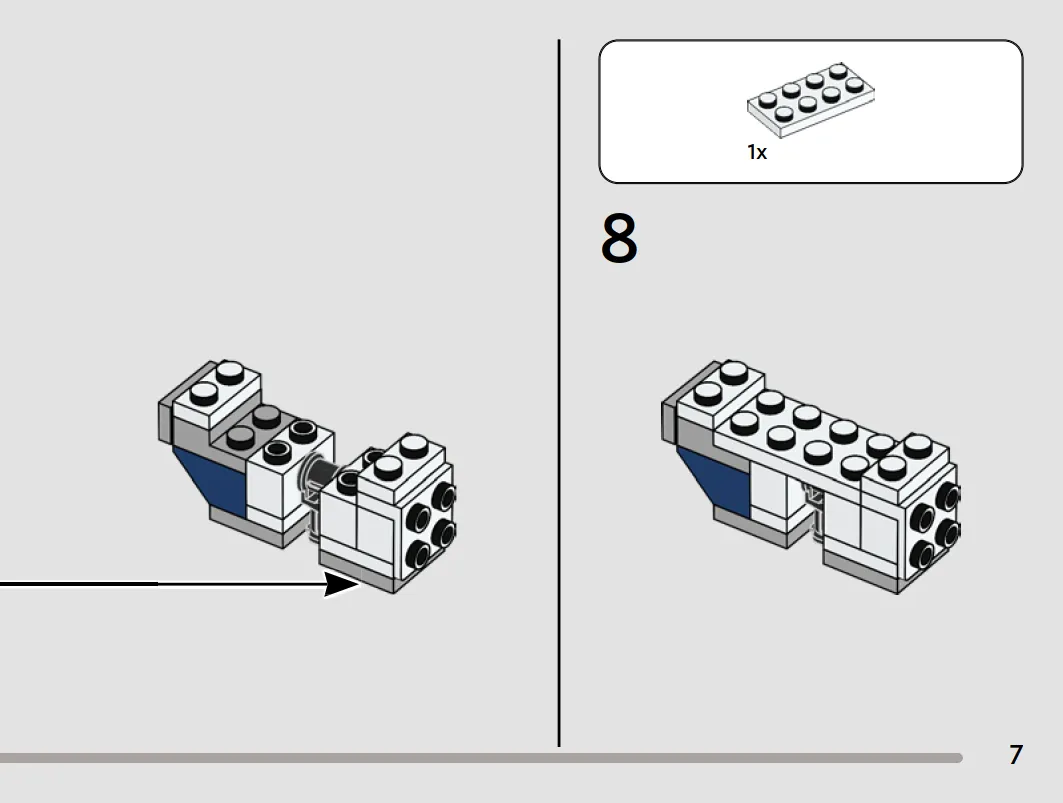 1x

8

7