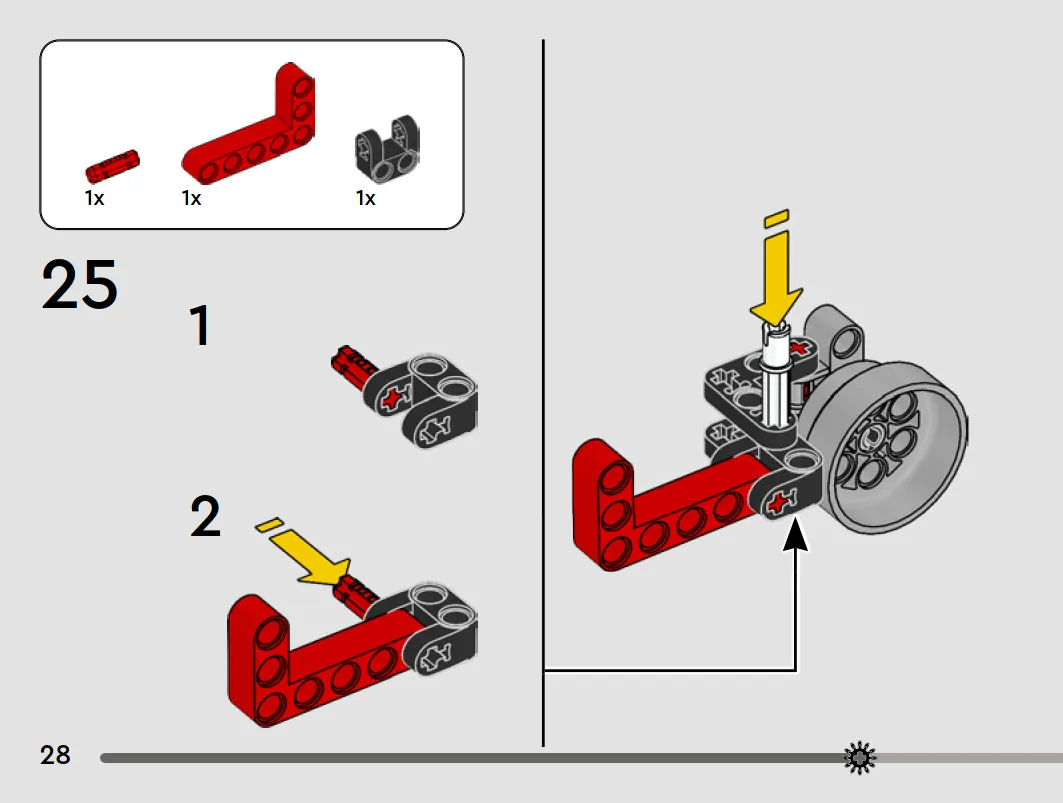 1x
1x
1x

25

1

2

28