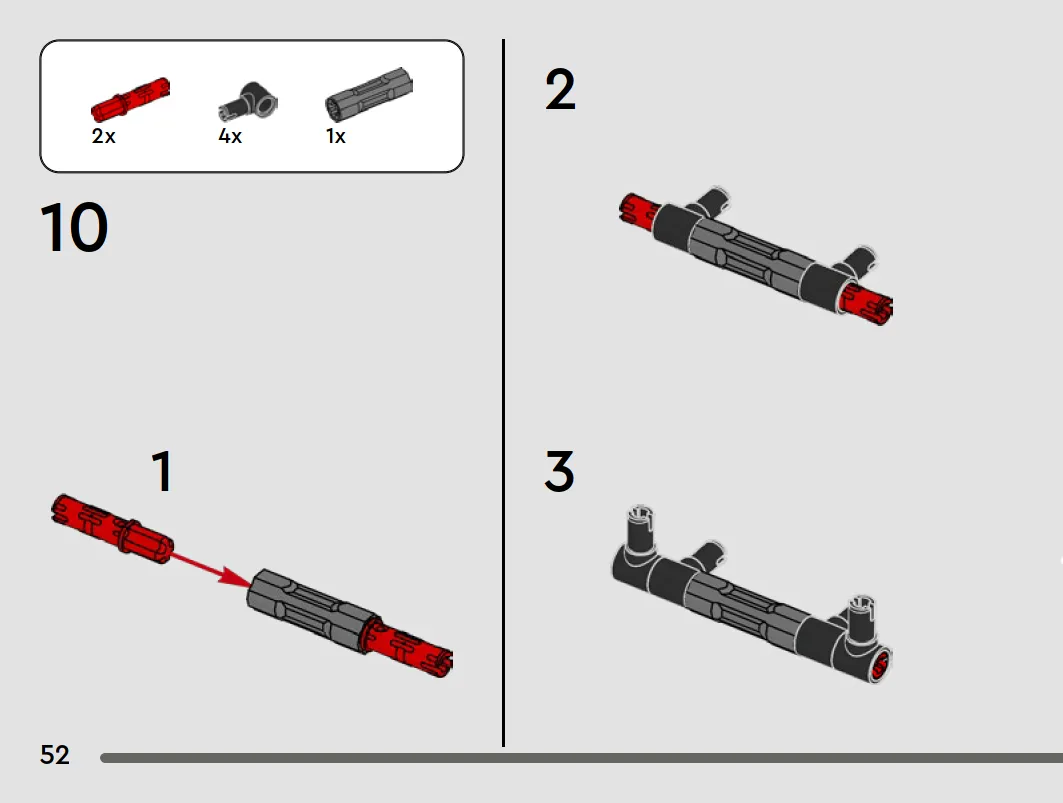 2x
4x
1x

10

1

2

3

52