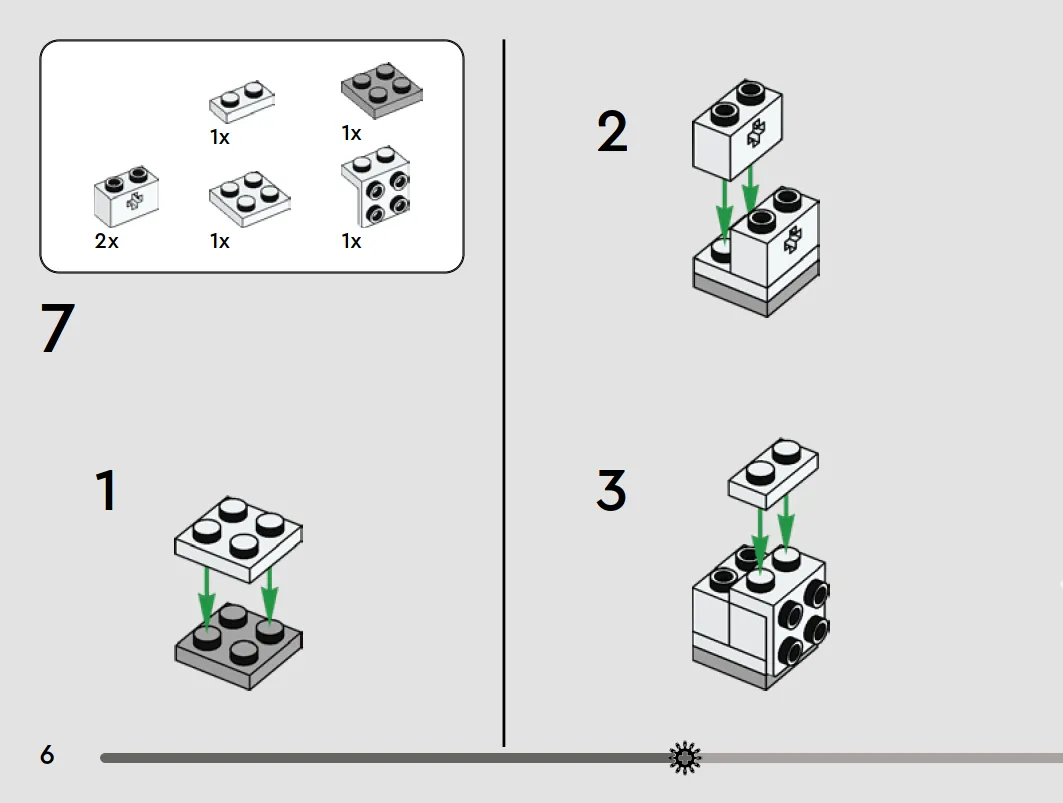 1x
1x
2x
1x
1x

7

1

2

3

6