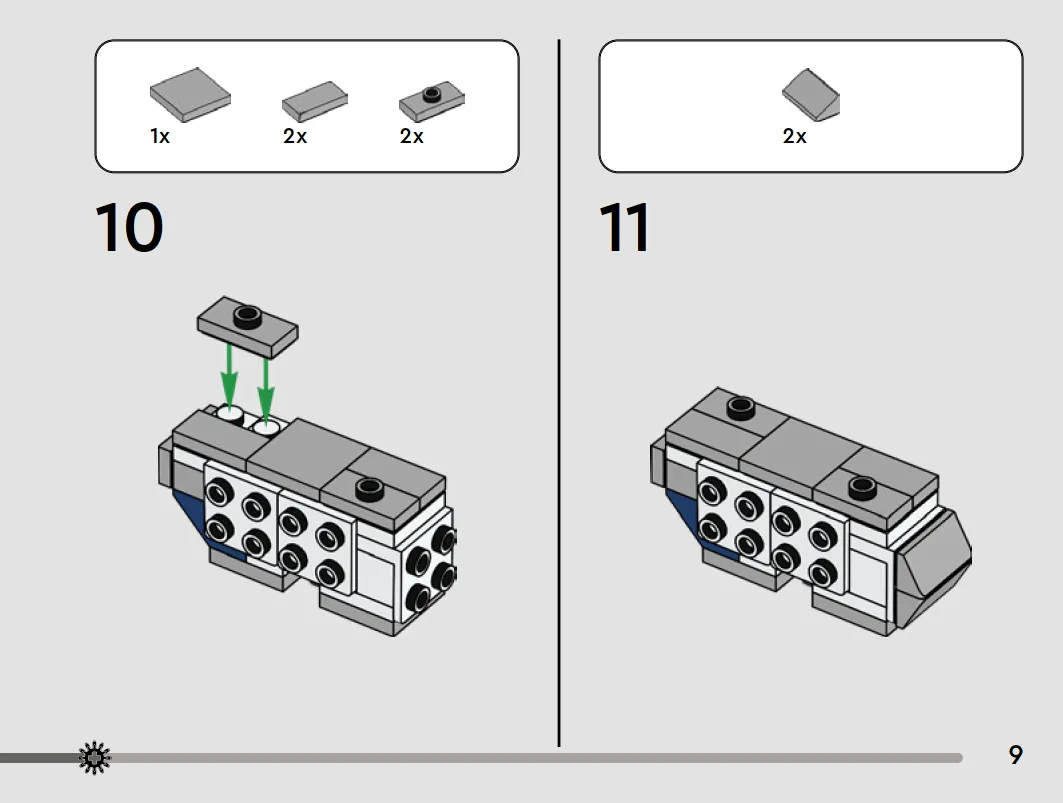 1x 2x 2x

10

2x

11

9