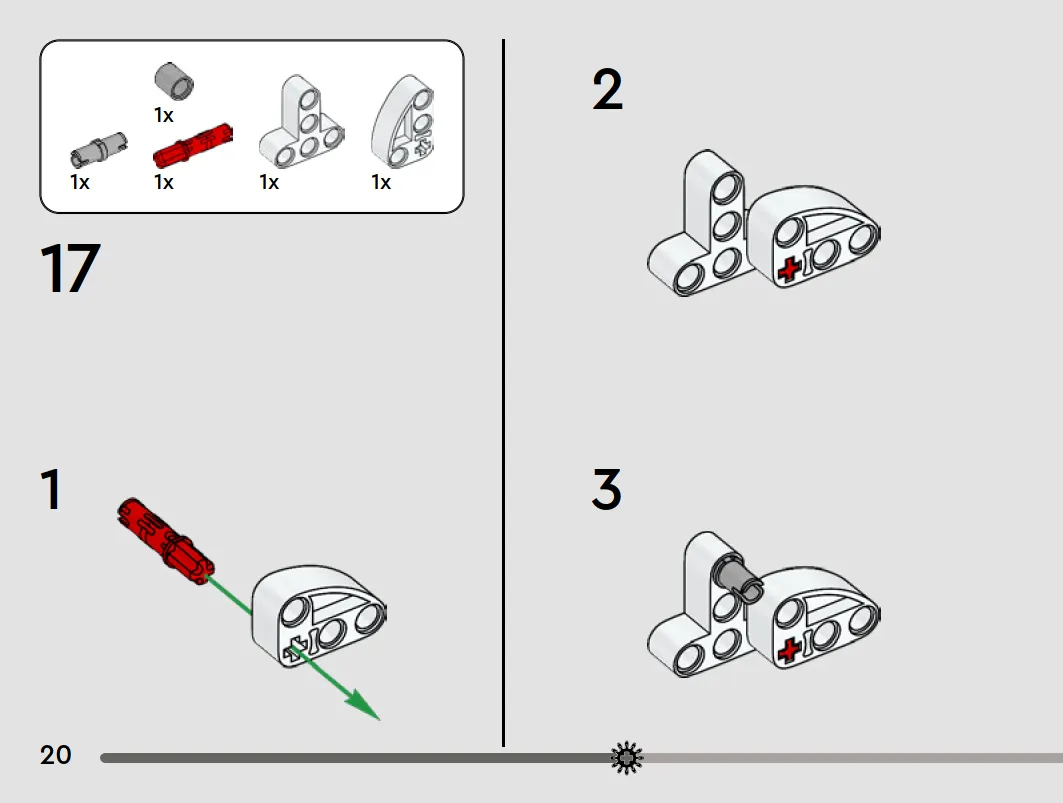 1x
1x
1x
1x
1x

17

1

2

3

20