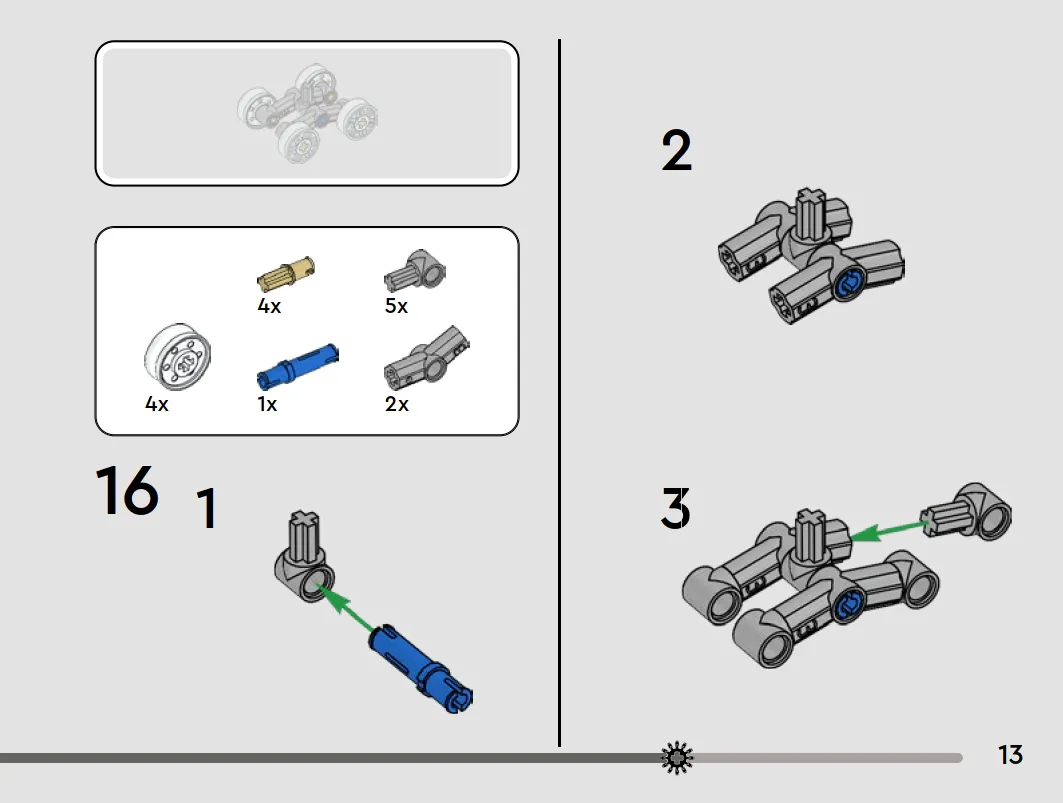 4x
5x
4x
1x
2x
16
1
2
3
13