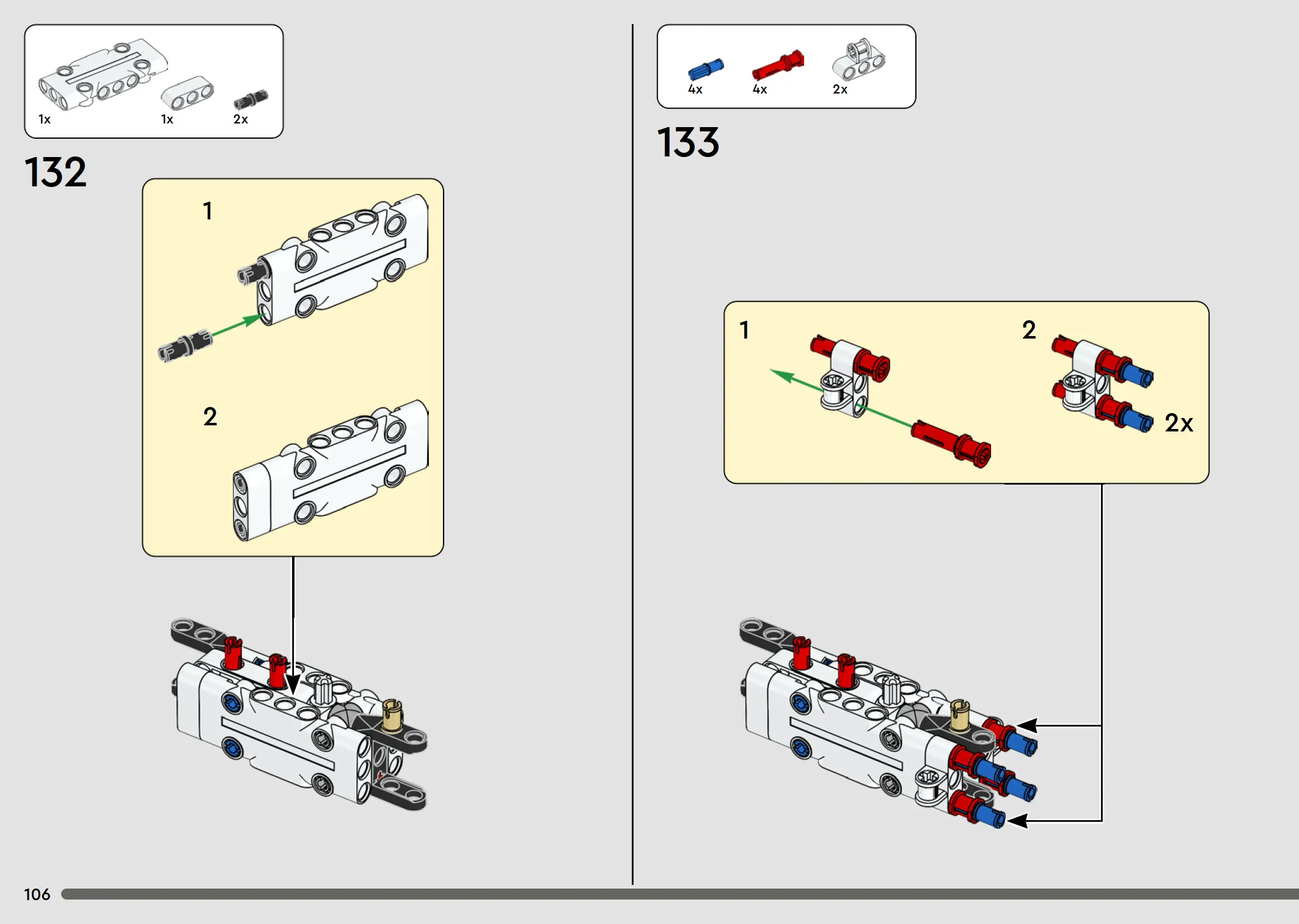 1x 1x 2x

132

1

2

4x 4x 2x

133

1

2

2x

106