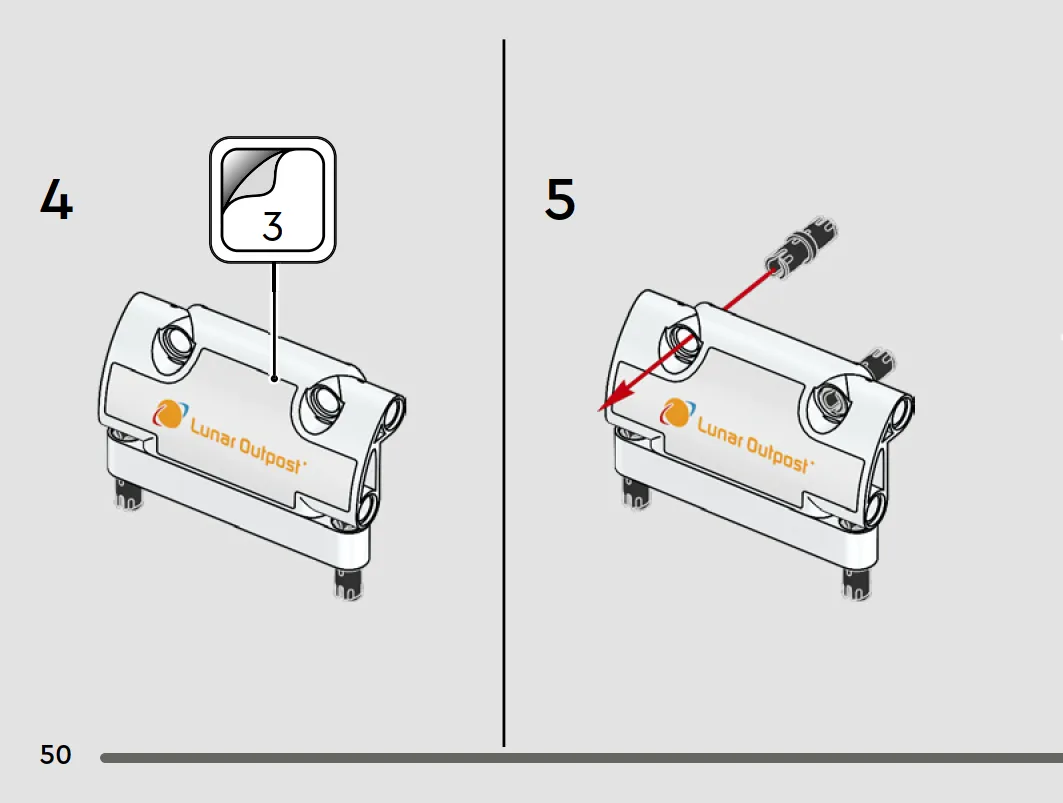 4

3

Lunar Outpost

5

Lunar Outpost

50