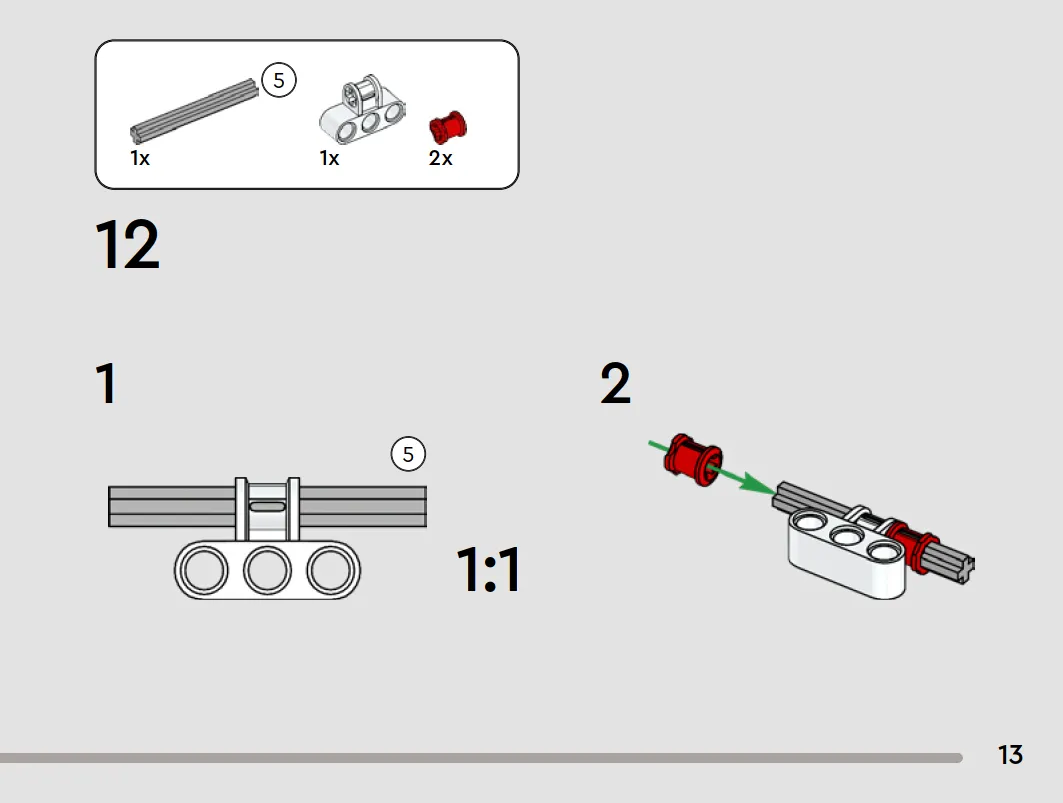 5
1x
1x
2x

12

1

5

1:1

2

13