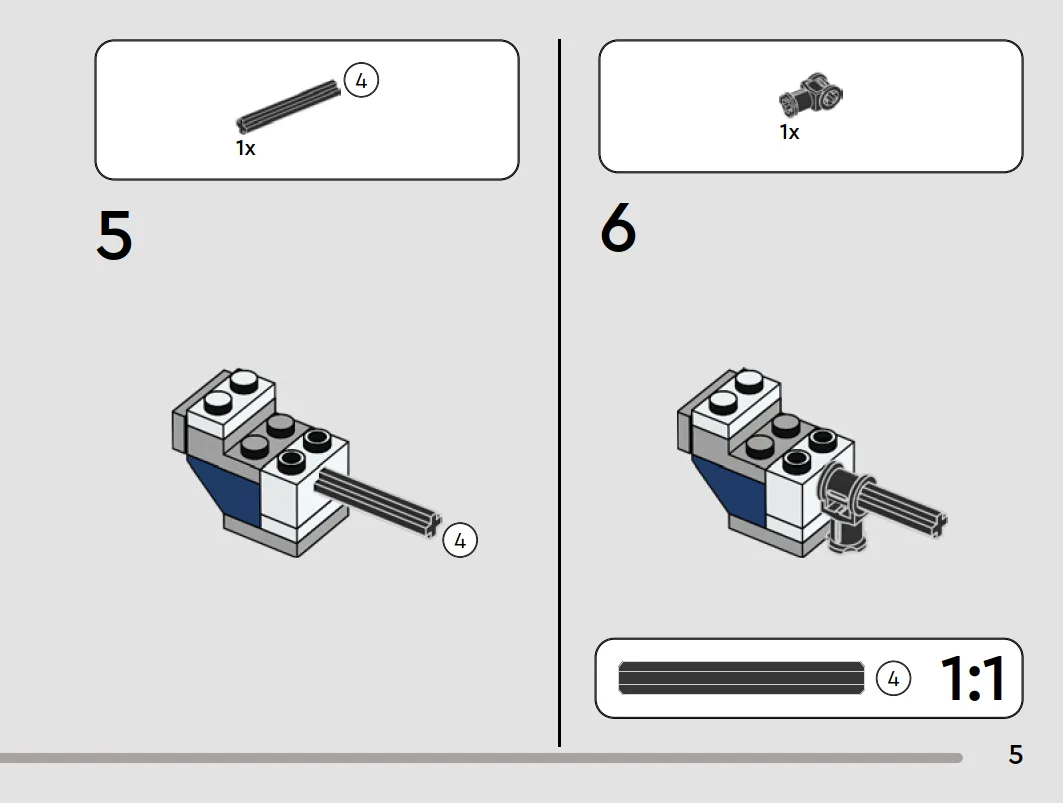 4
1x

5

4

1x

6

4 1:1

5