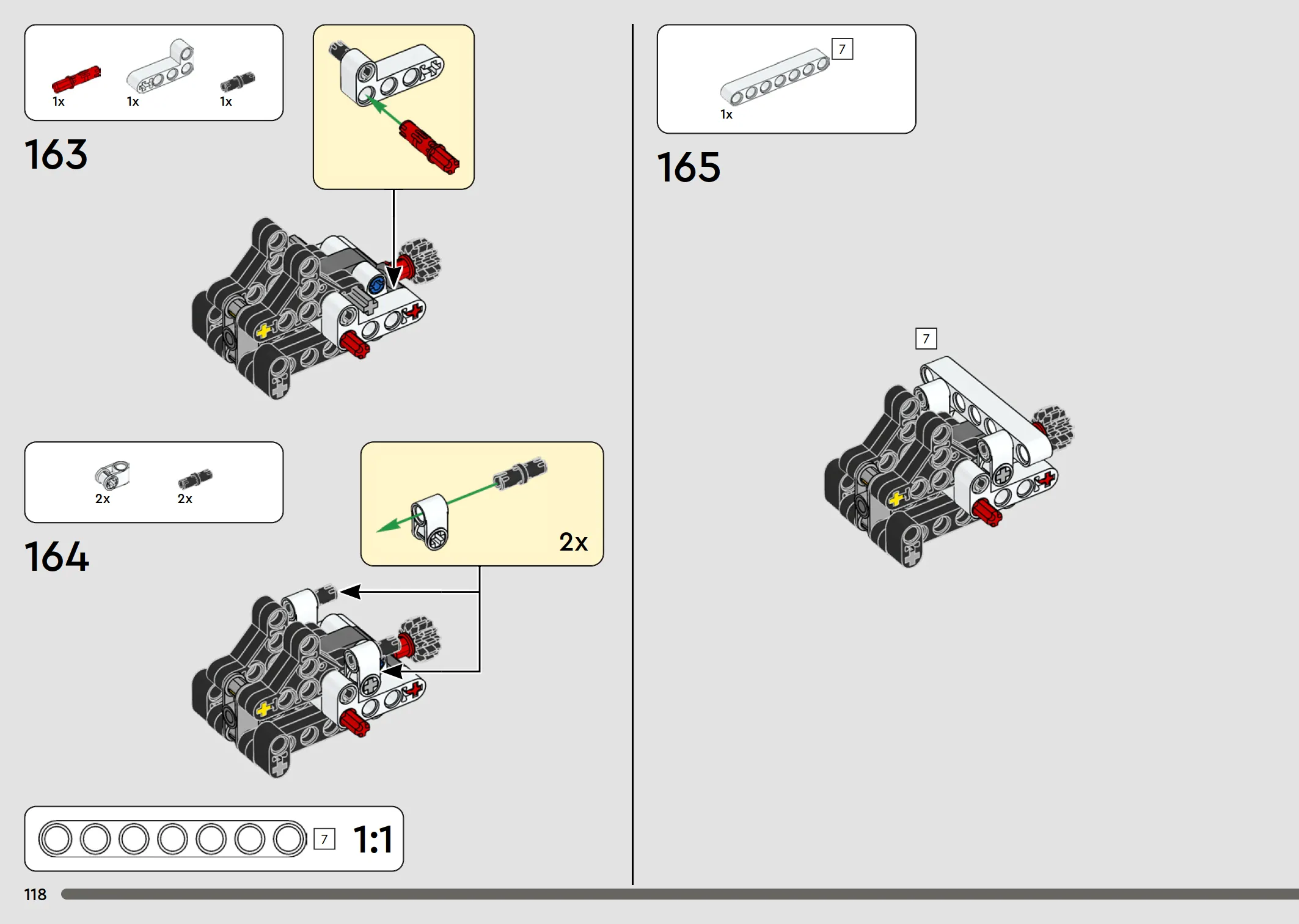 1x 1x 1x

163

2x 2x

164

2x

7 1:1

118

7

1x

165

7