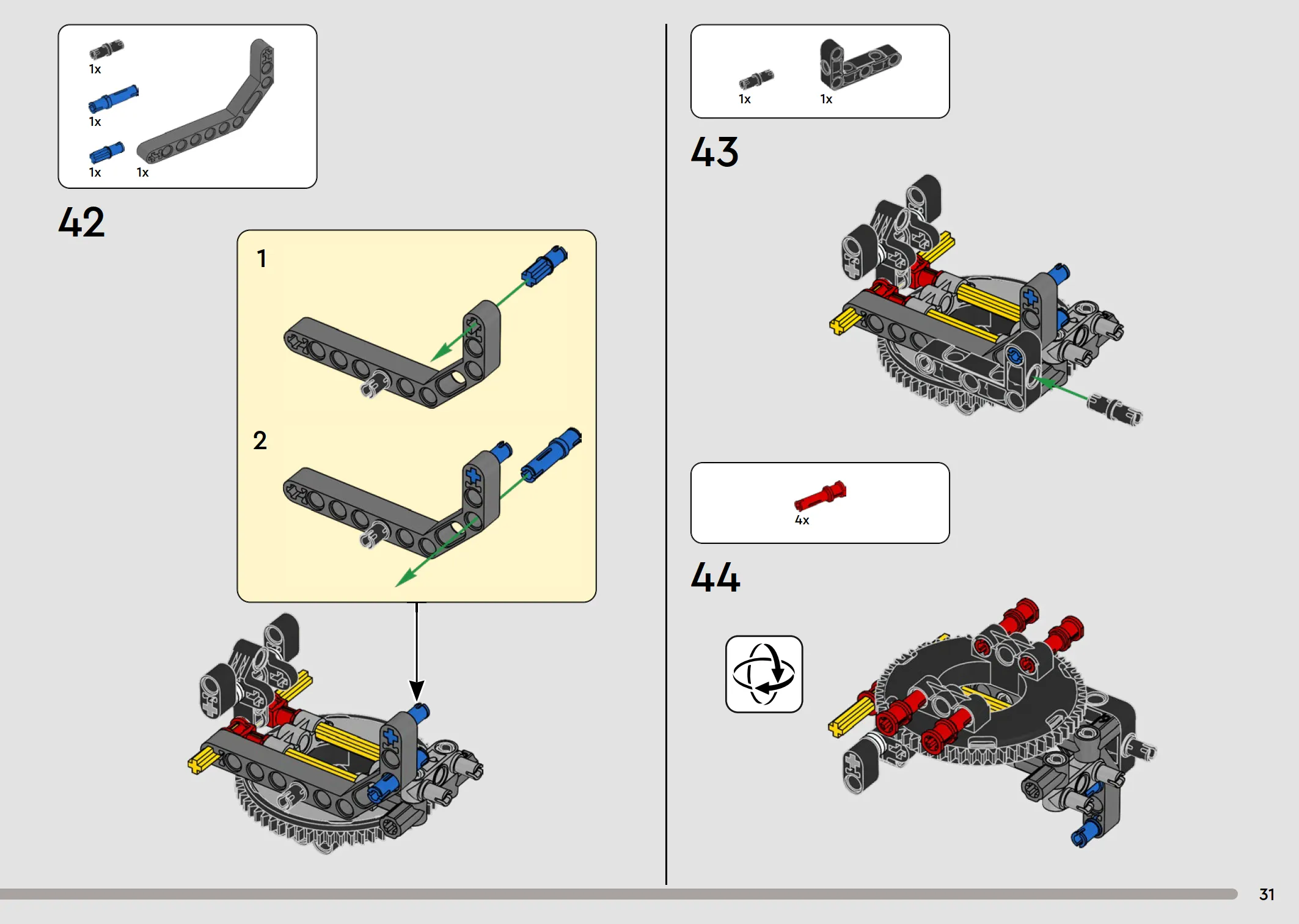 1x

1x

1x

1x

42

1

2

1x

1x

43

4x

44

31