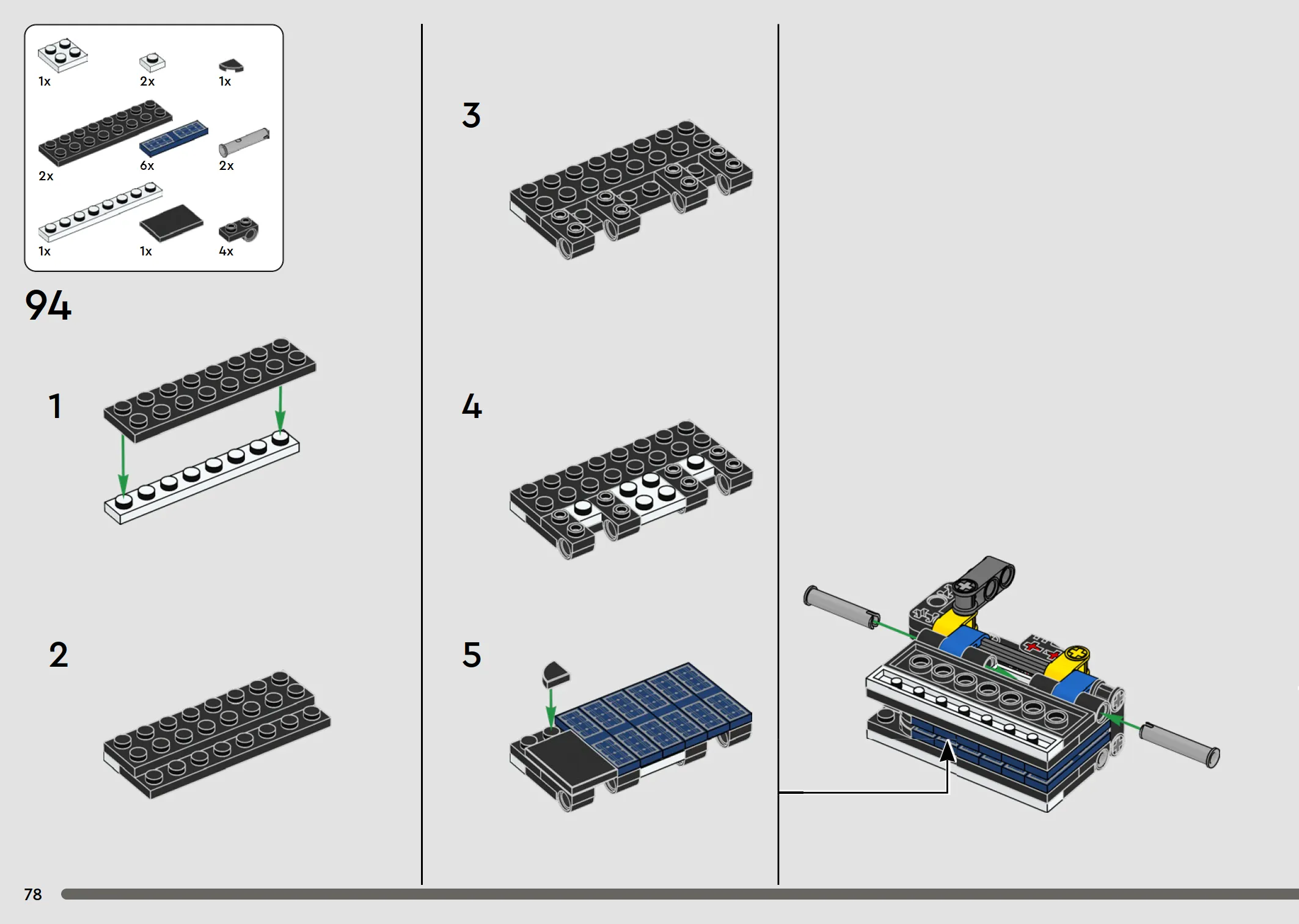 1x
2x
1x
2x
6x
2x
1x
1x
4x

94

1

2

3

4

5

78