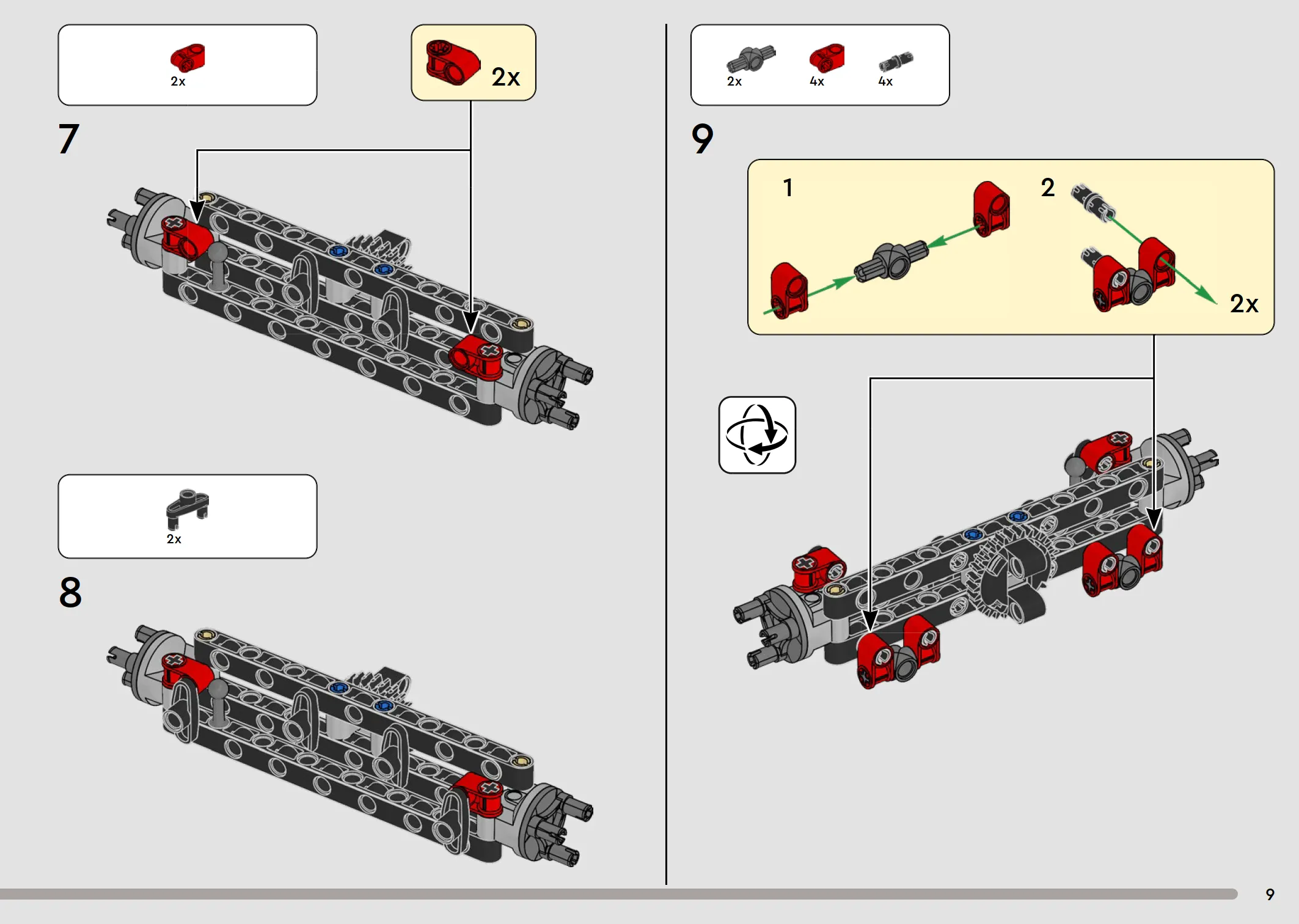 2x

2x

7

2x

8

2x 4x 4x

9

1

2

2x

9