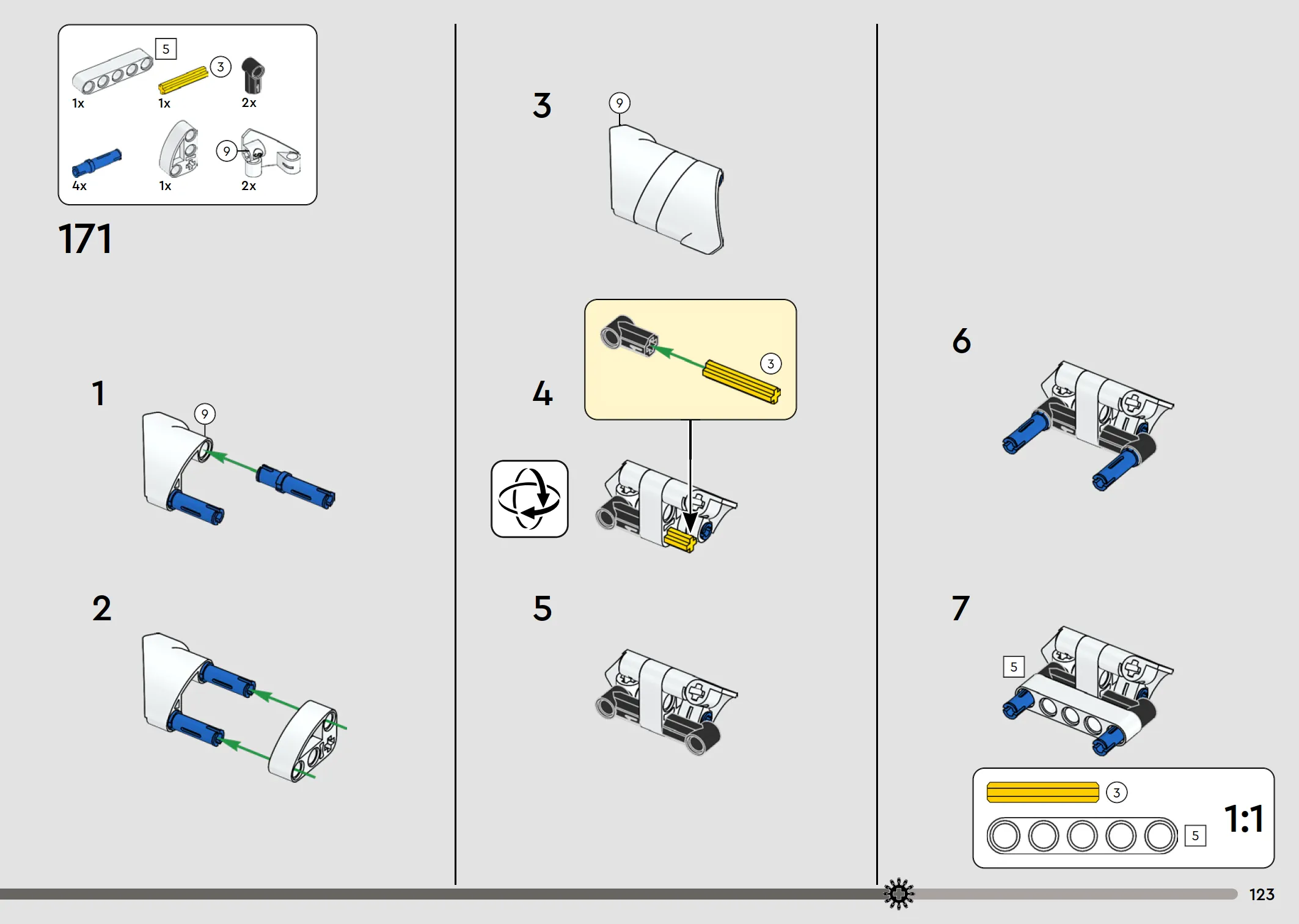 5
3
1x
1x
2x
9
4x
1x
2x

171

1
9

2

3
9

4
3

5

6

7
5

3
5
1:1

123