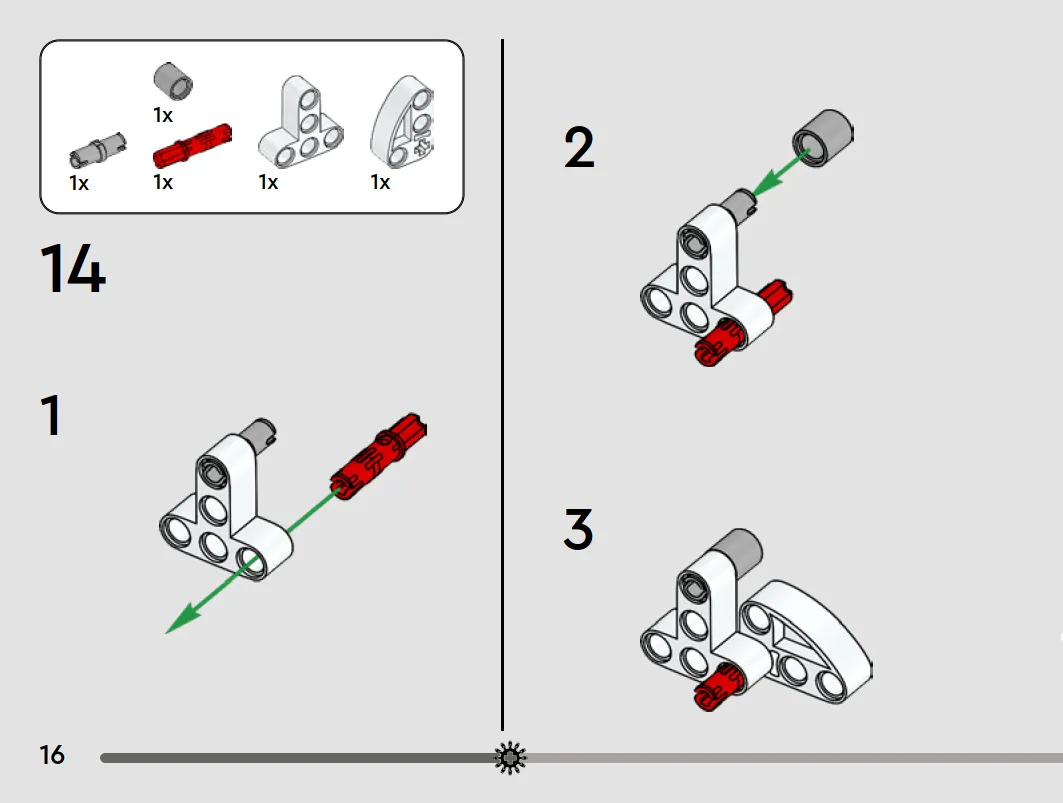 1x
1x
1x
1x
1x

14

1

2

3

16