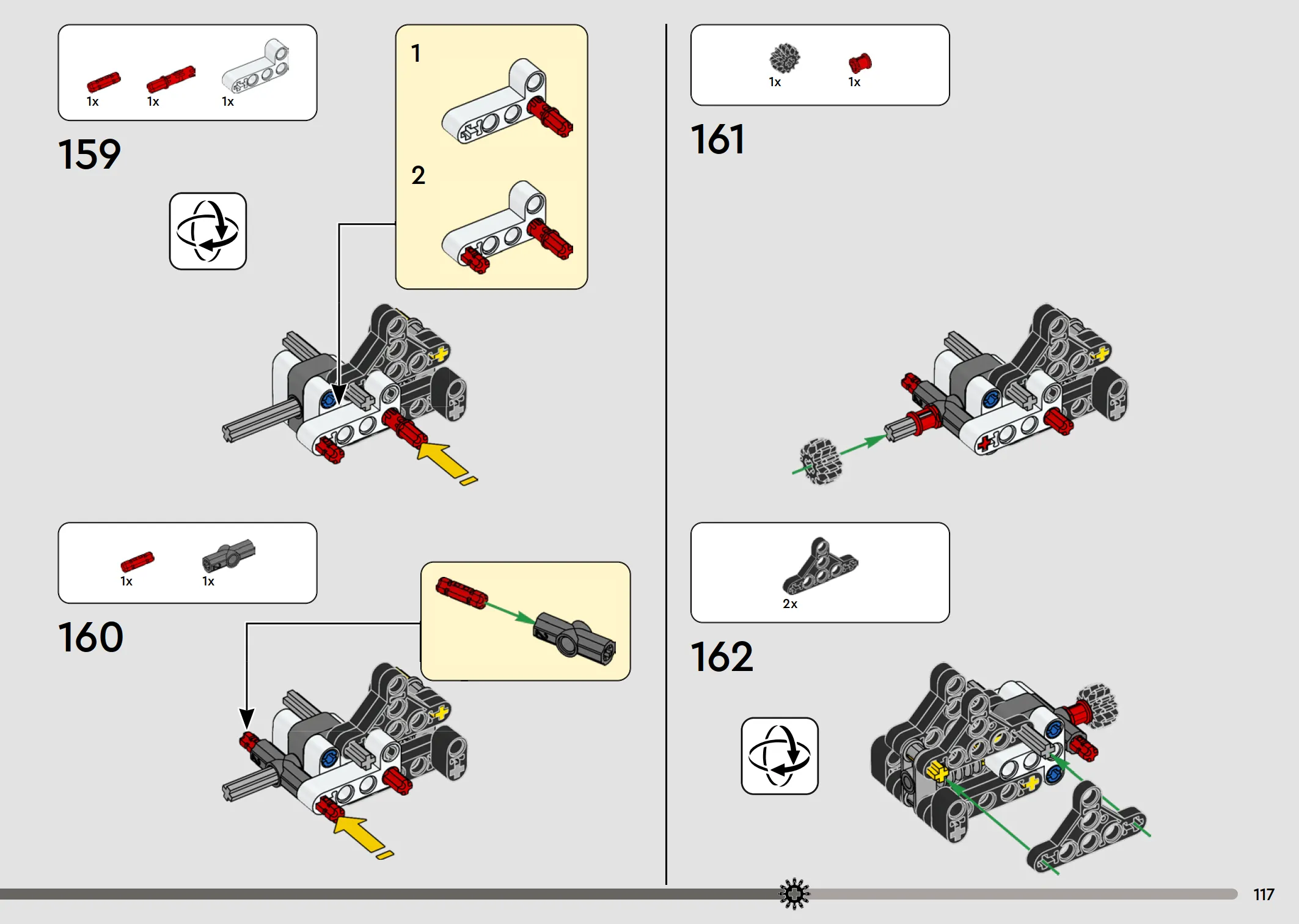 1x 1x 1x

159

1

2

1x 1x

160

1x 1x

161

2x

162

117