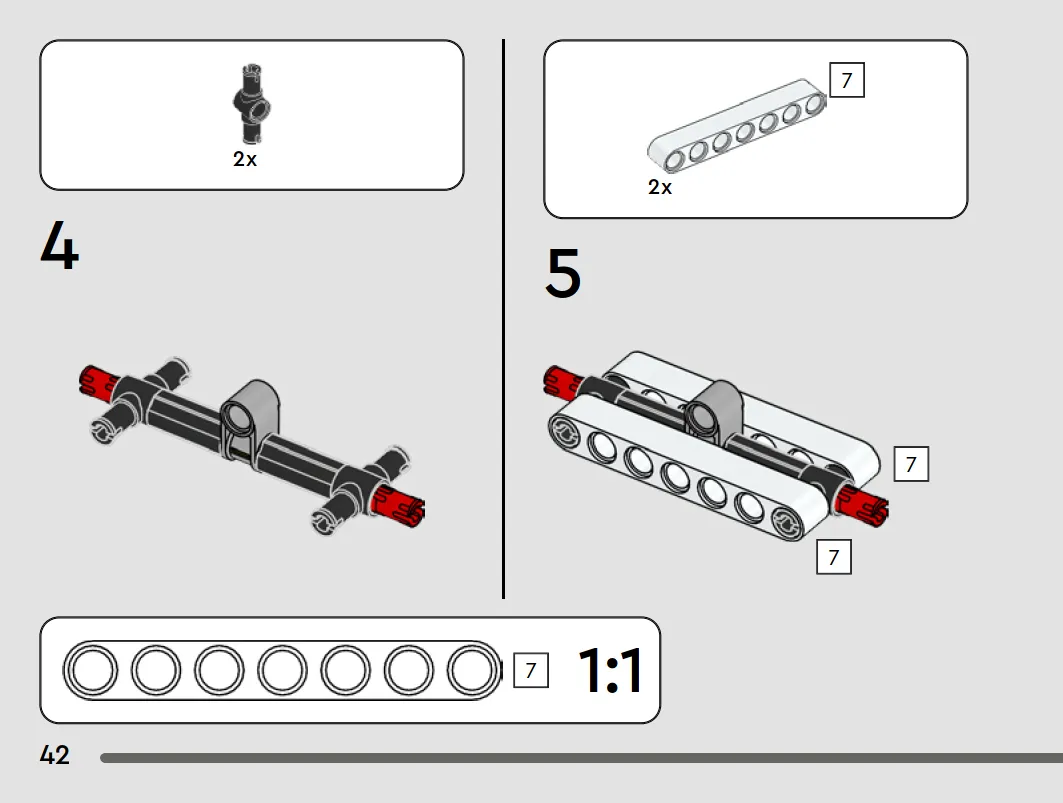 2x

4

7

2x

5

7

7

7

1:1

42