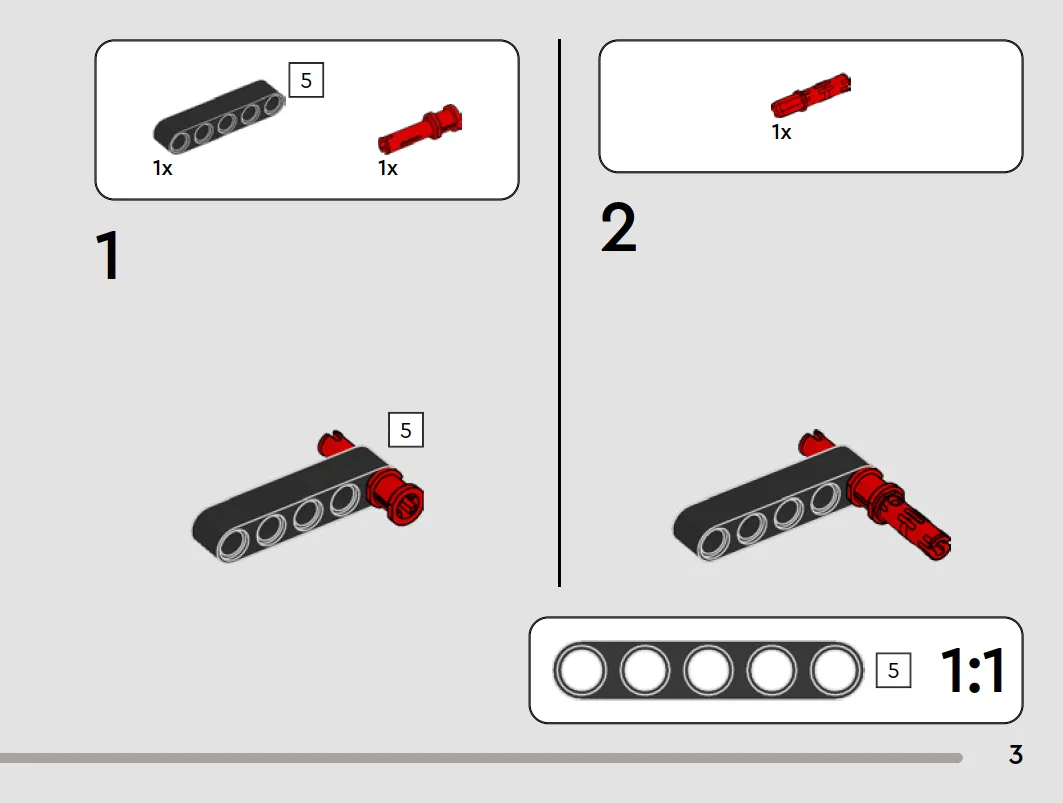 5

1x 1x

1

5

1x

2

5 1:1

3