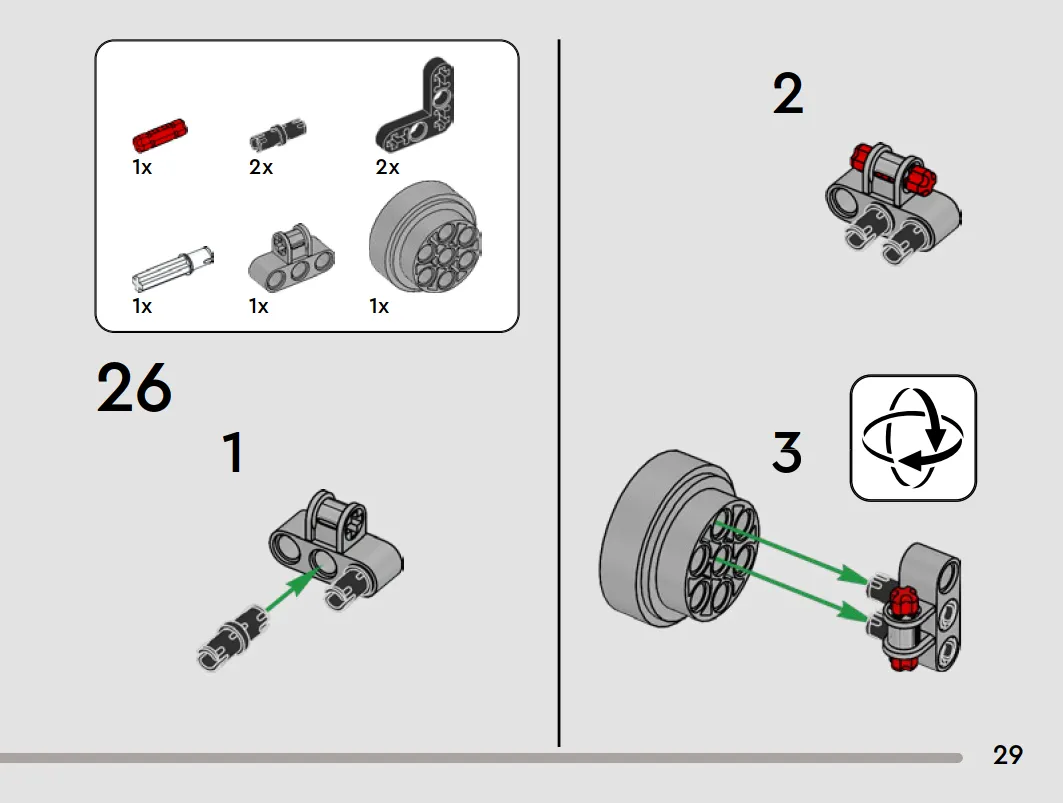 1x
2x
2x
1x
1x
1x

26

1

2

3

29