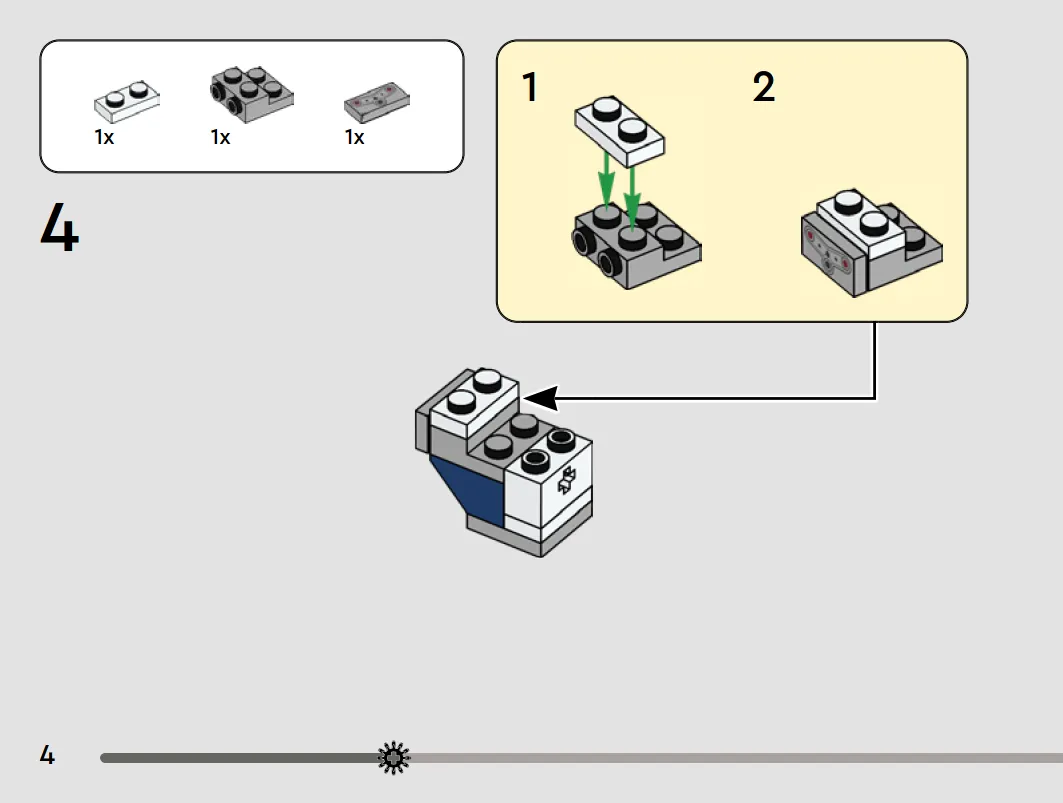 1x
1x
1x

4

1
2

4