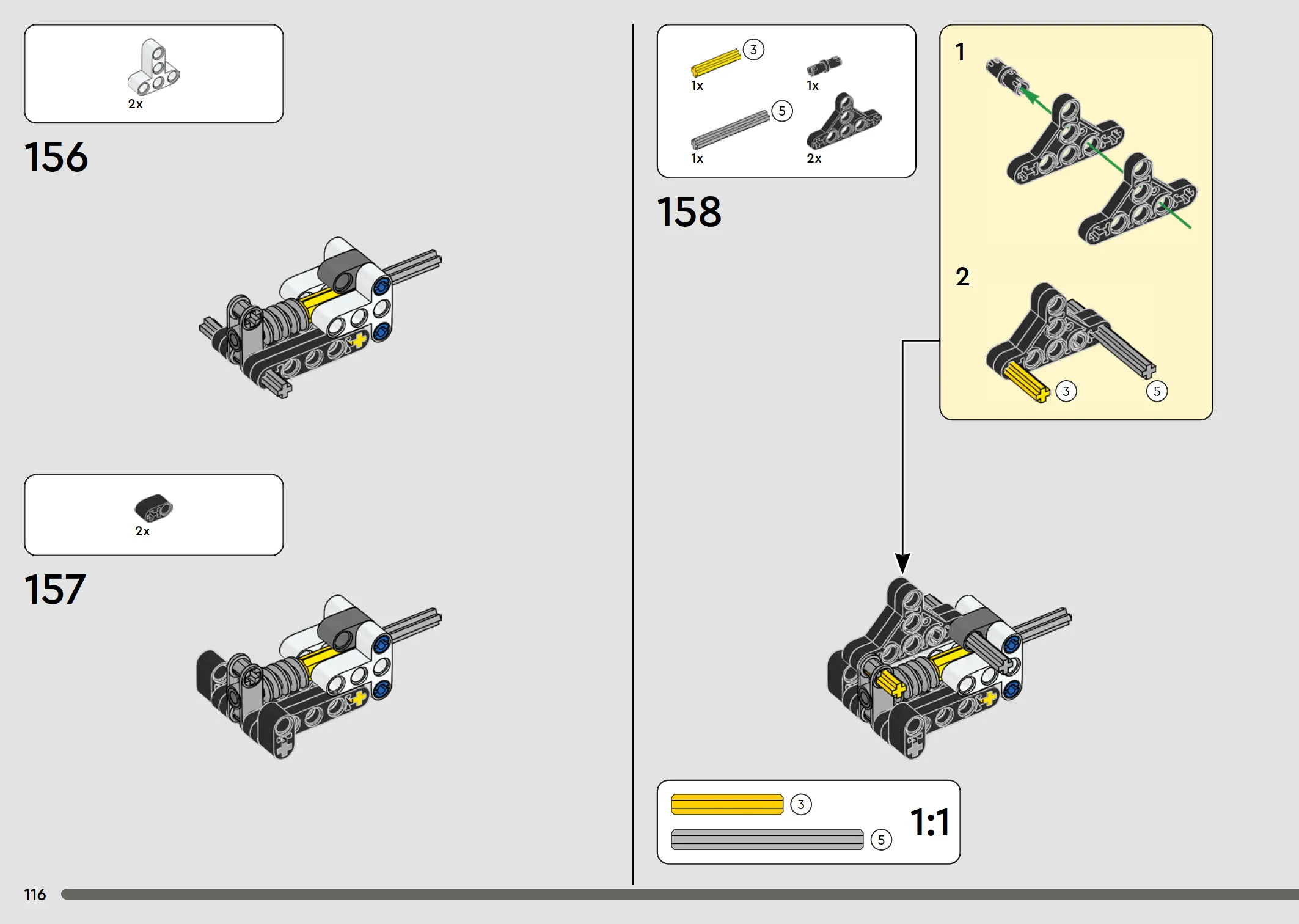 2x

156

2x

157

3
1x

1x

5
1x

2x

158

1

2

3

5

3

5

1:1

116