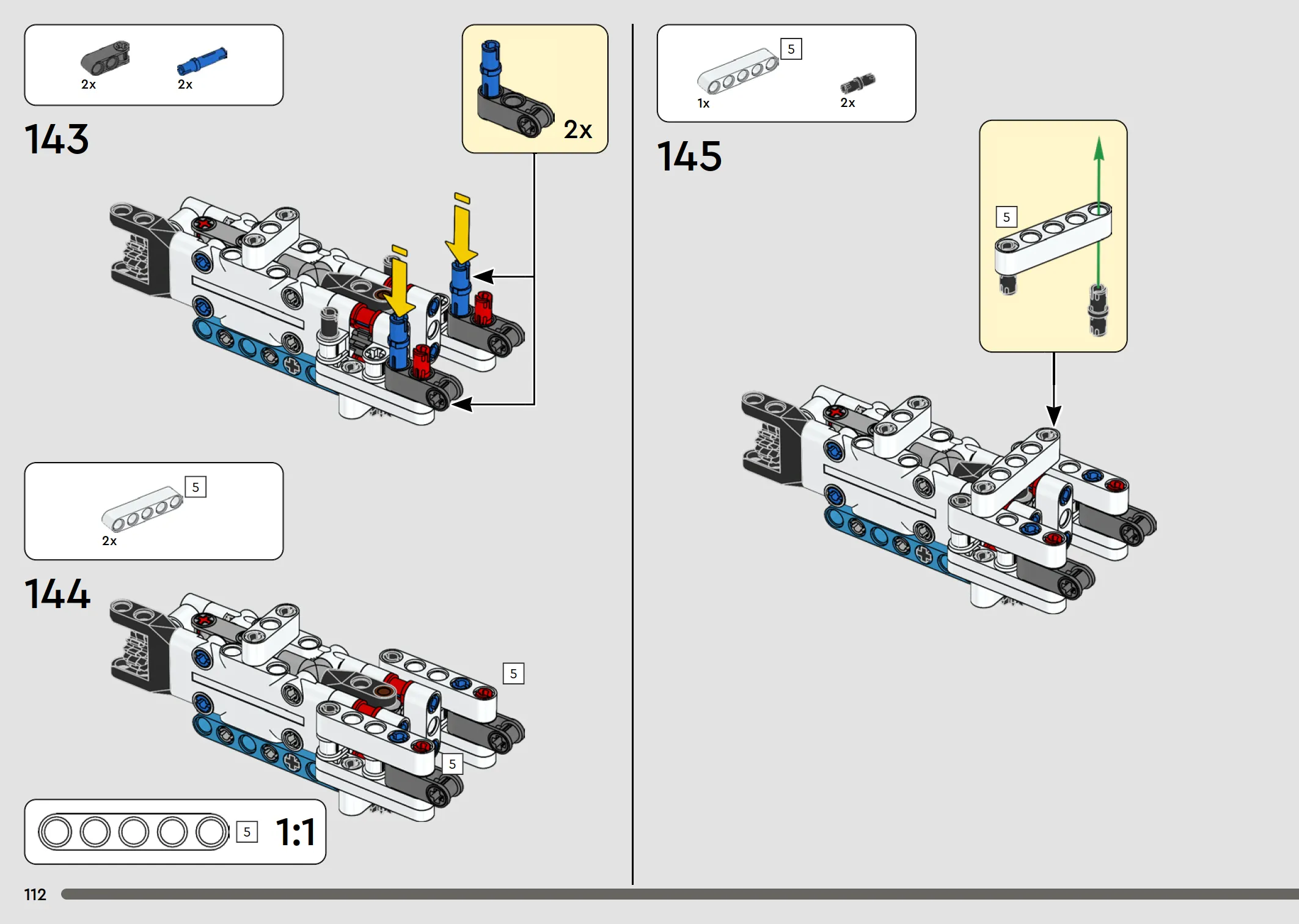 2x
2x

143

2x

5
2x

144

5

5

5 1:1

5
1x
2x

145

5

112