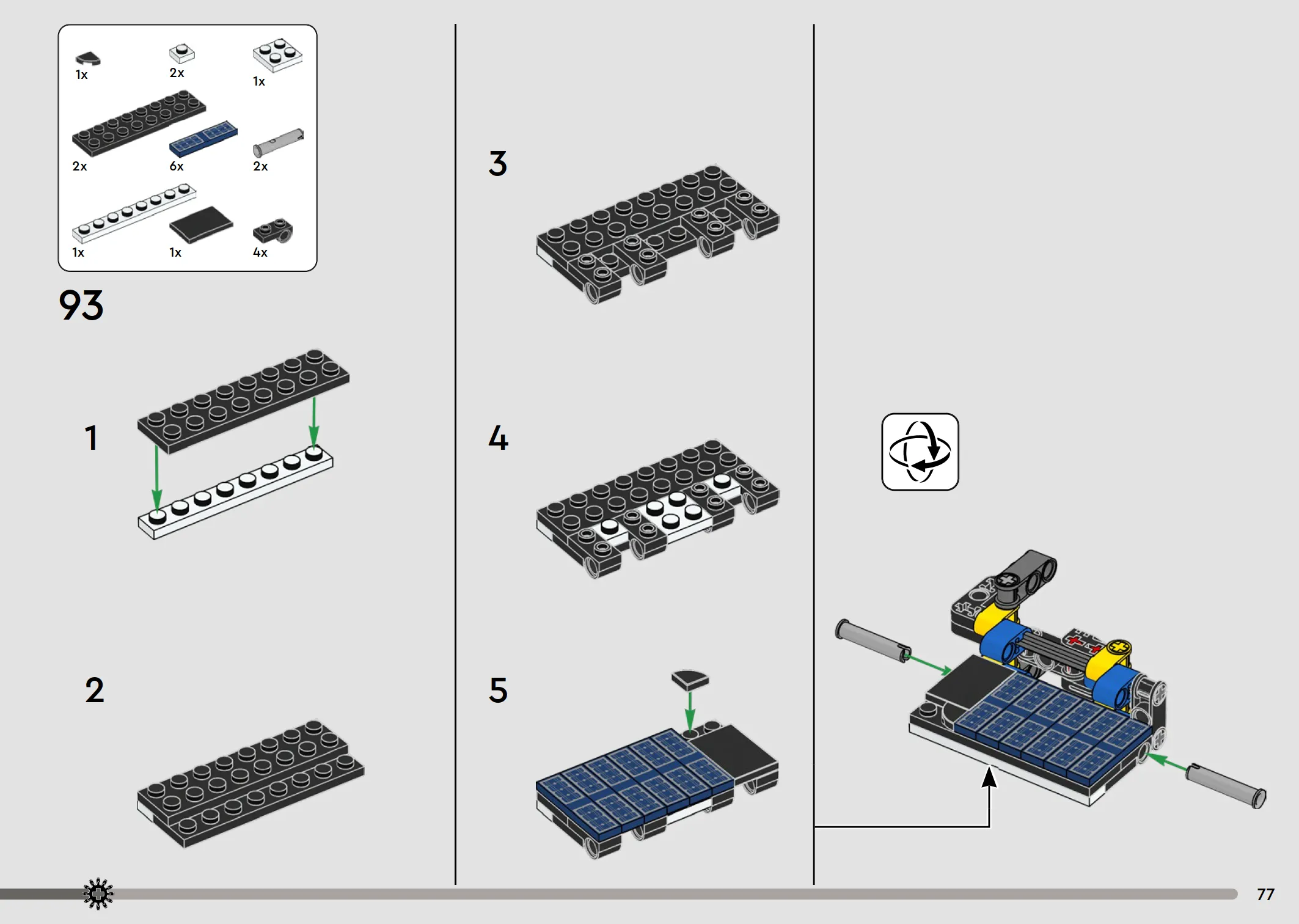 1x
2x
1x
2x
6x
2x
1x
1x
4x

93

1

2

3

4

5

77