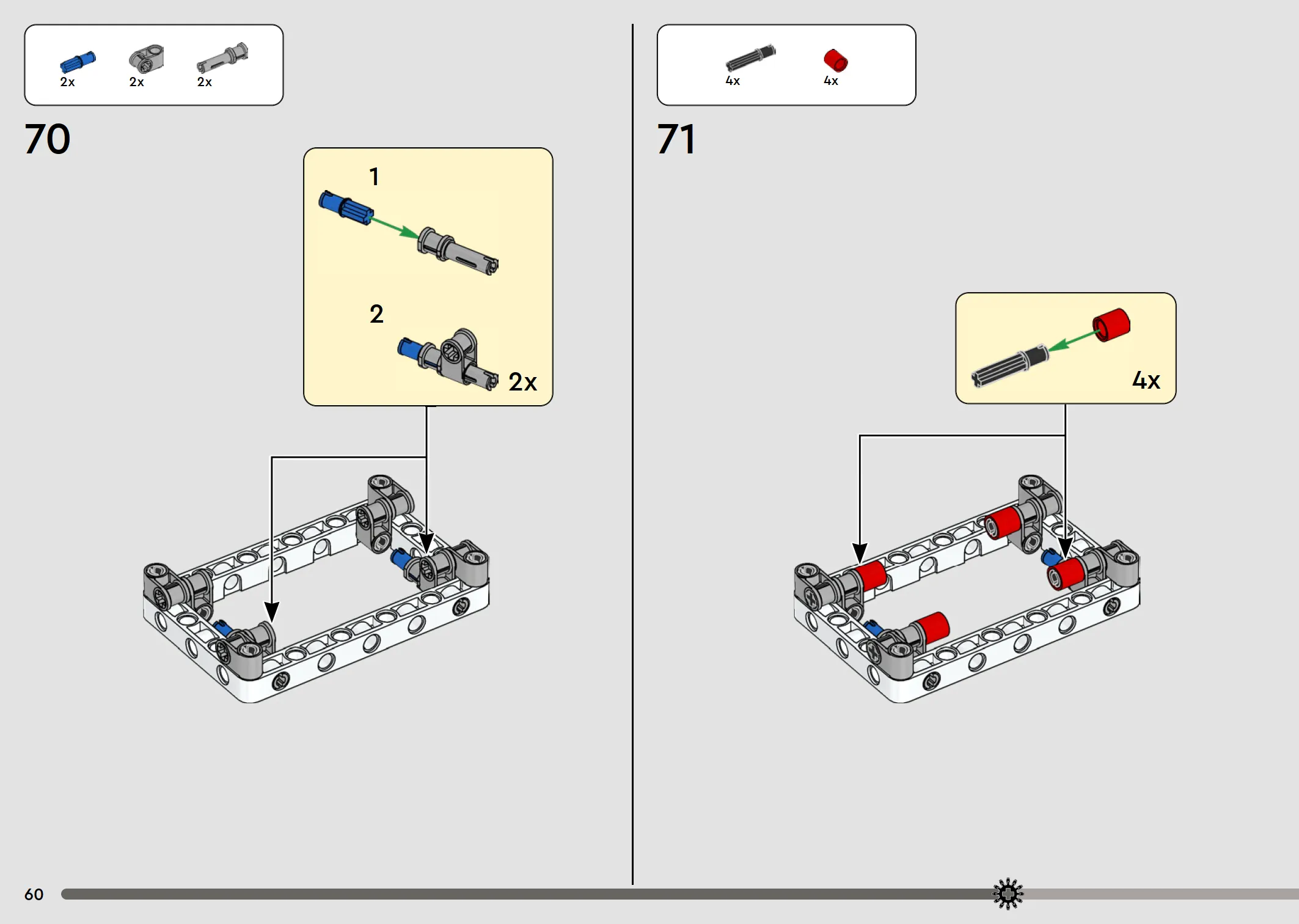 2x 2x 2x

70

1

2

2x

4x 4x

71

4x

60