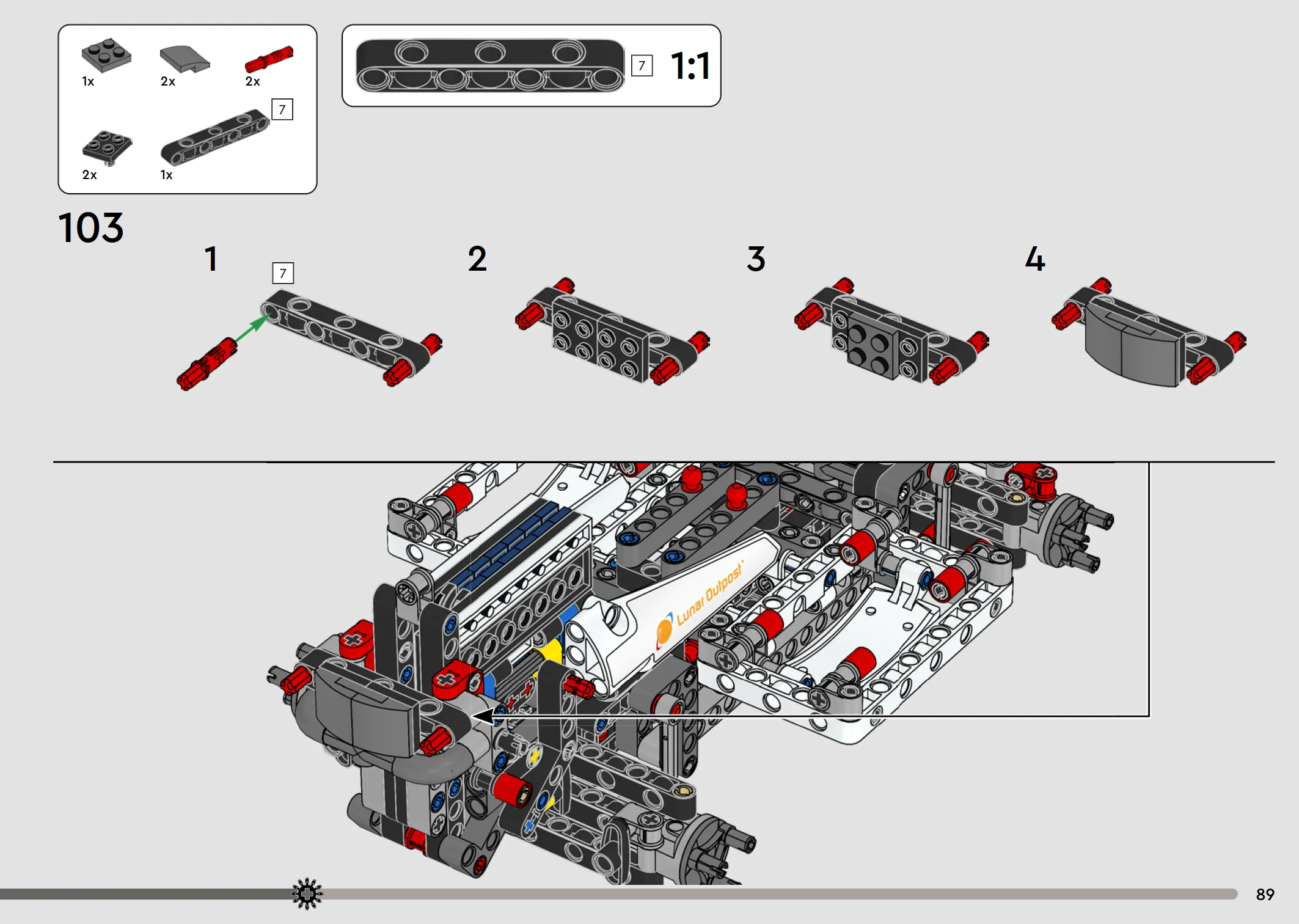 1x
2x
2x
7
2x
1x

7
1:1

103

1
7

2

3

4

Lunar Outpost

89