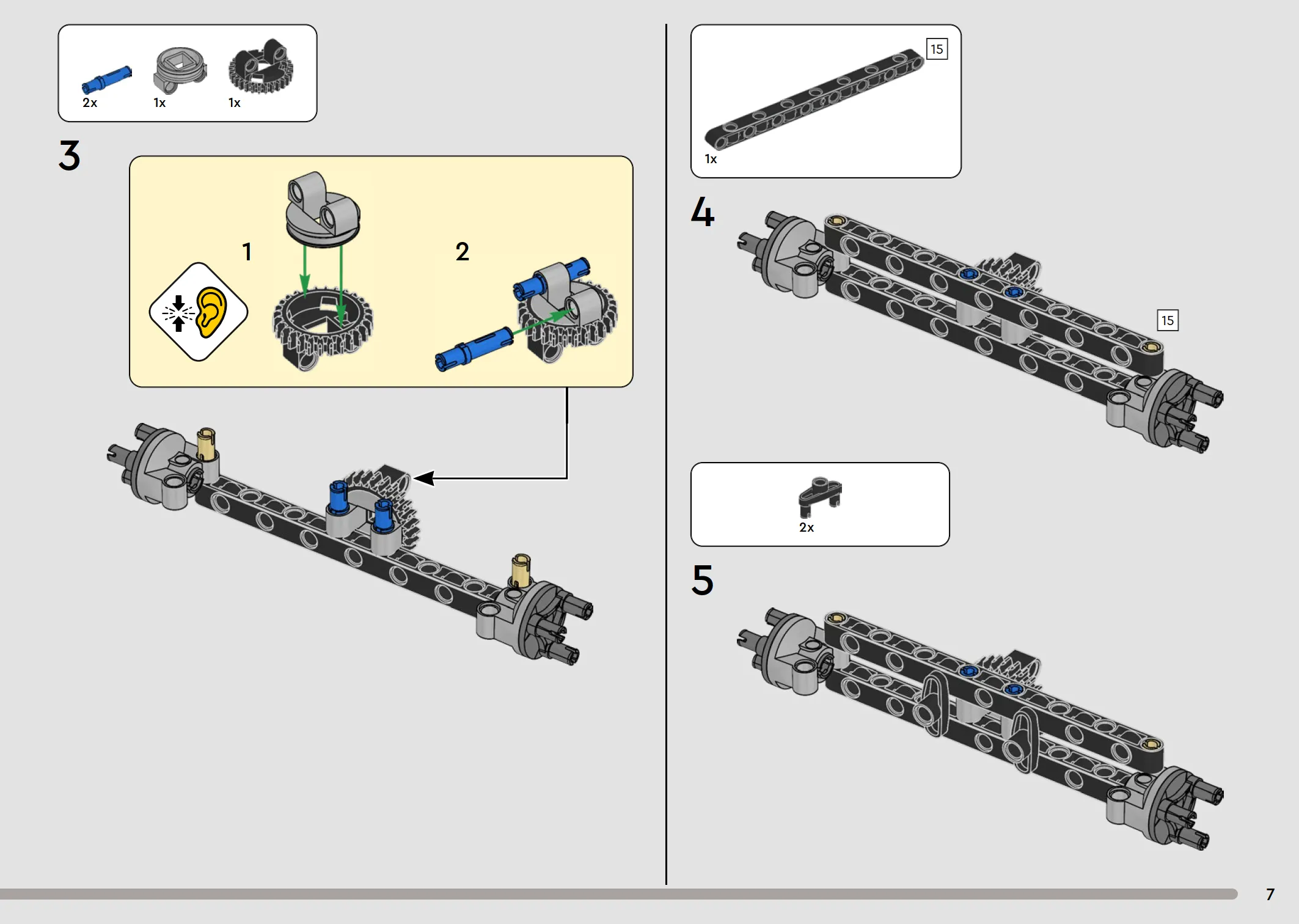 2x 1x 1x

3

1

2

15

1x

4

15

2x

5

7