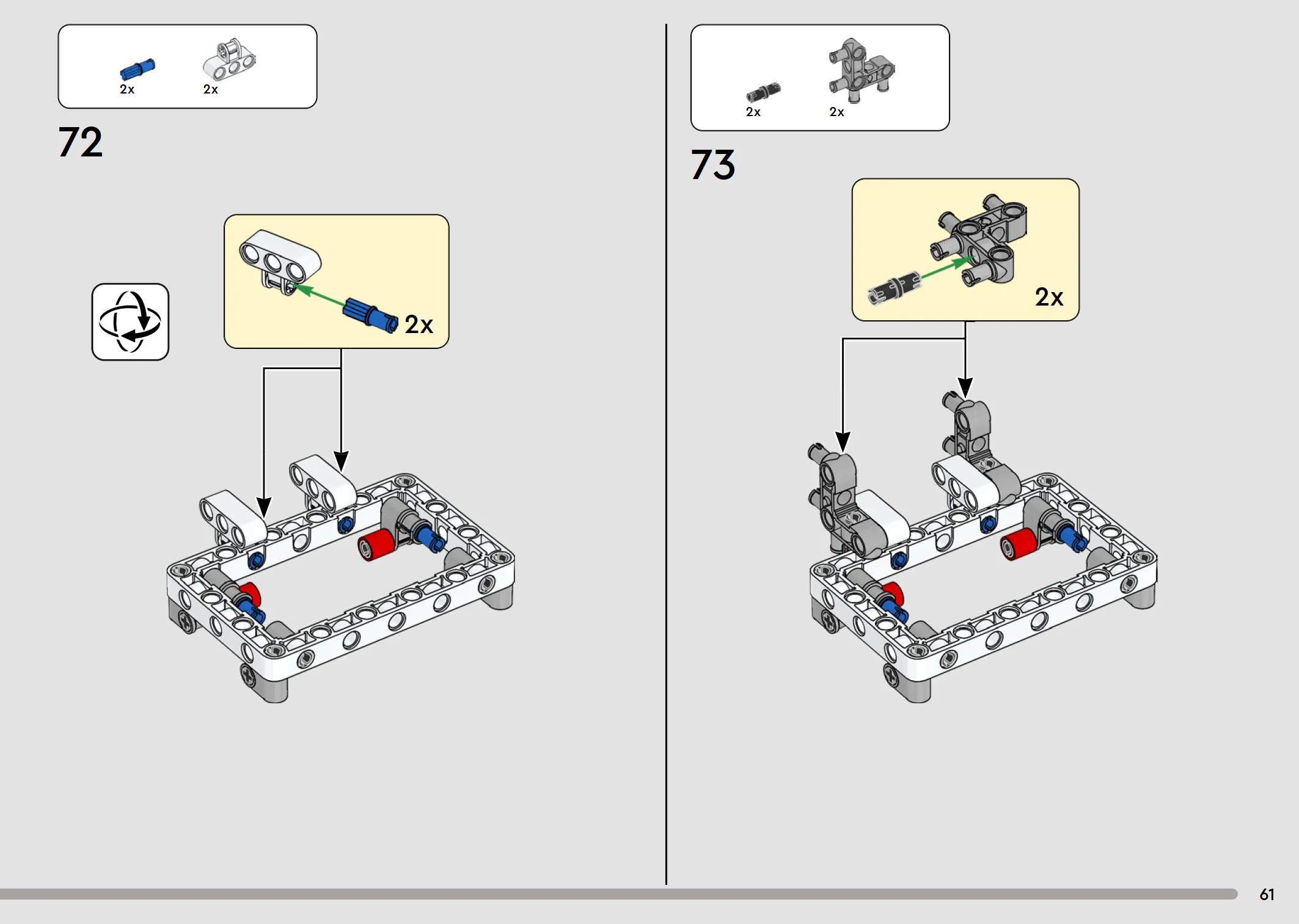 2x 2x

72

2x

2x 2x

73

2x

61