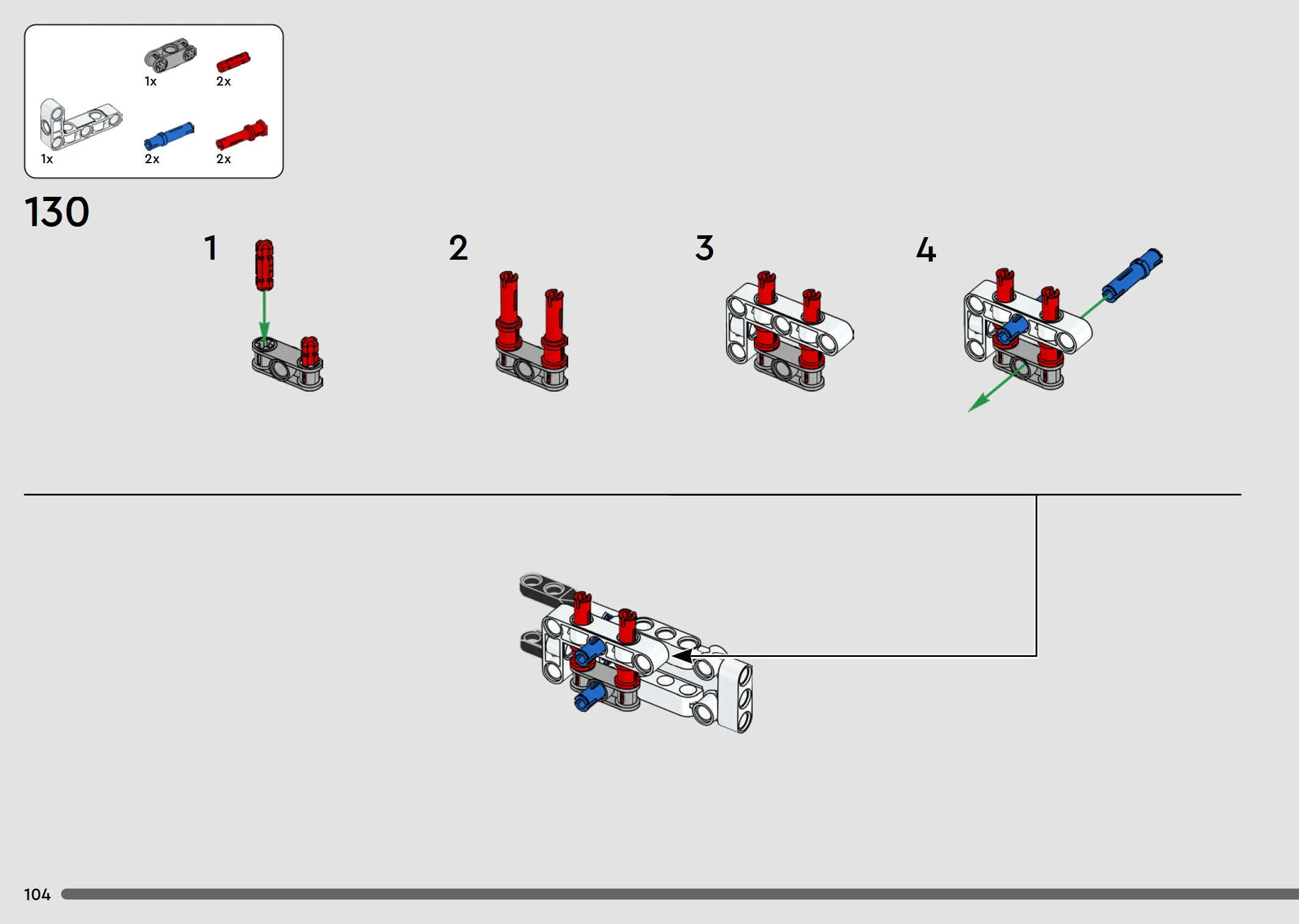 1x
2x
1x
2x
2x

130

1

2

3

4

104