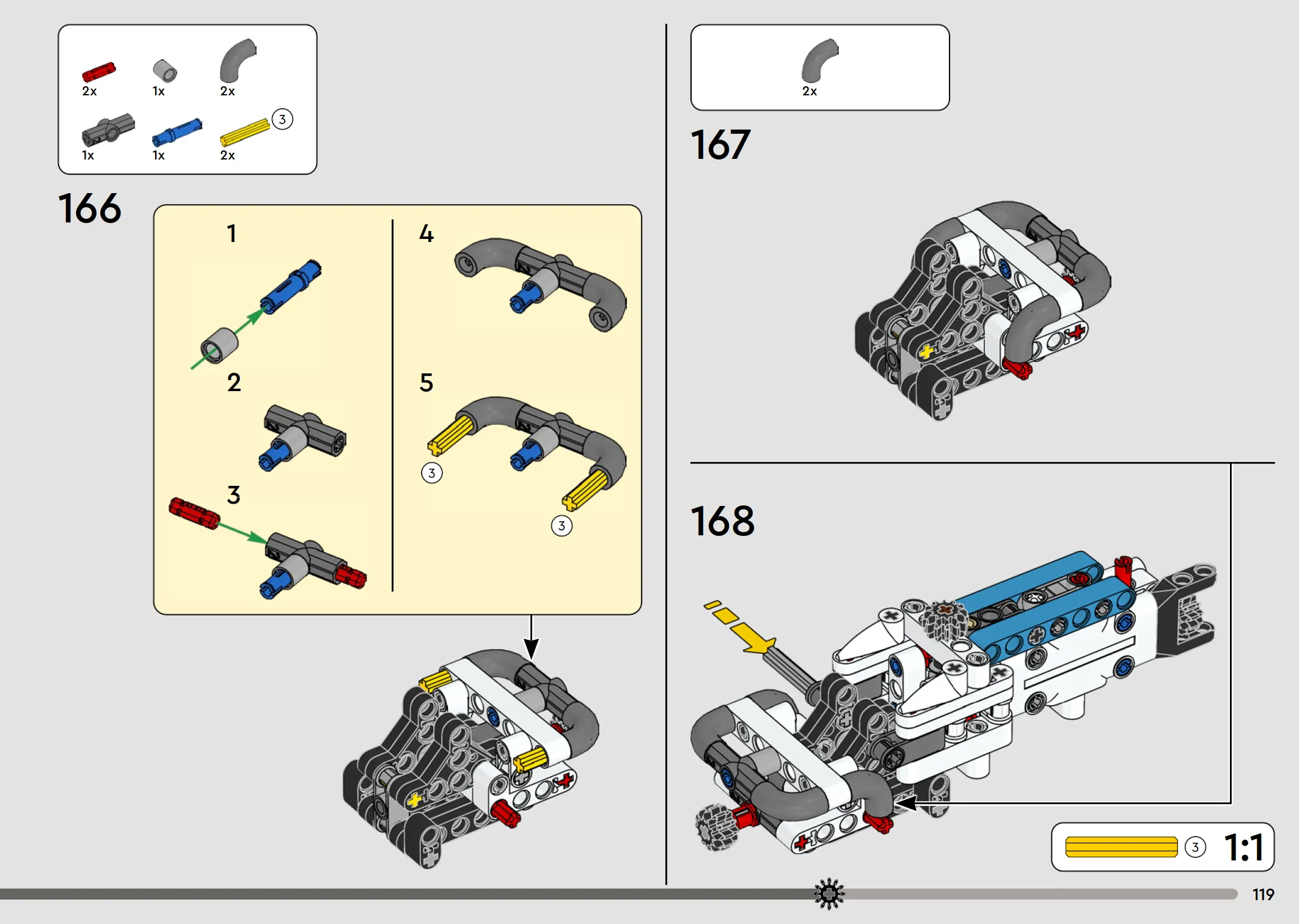 2x
1x
2x
1x
1x
2x
3

166

1
2
3
4
5
3
3

2x

167

168

3
1:1

119