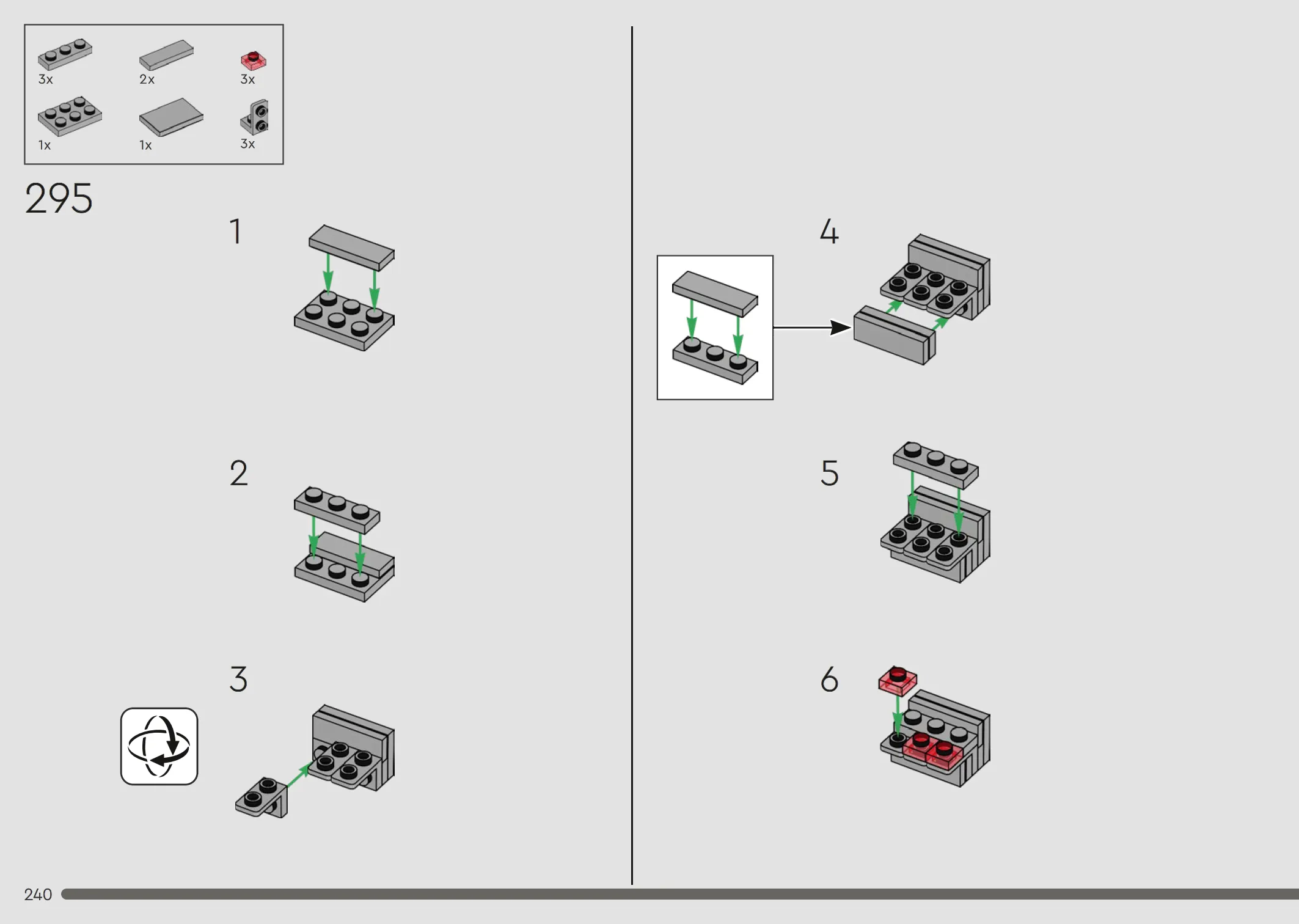 3x
2x
3x
1x
1x
3x

295

1

2

3

4

5

6

240