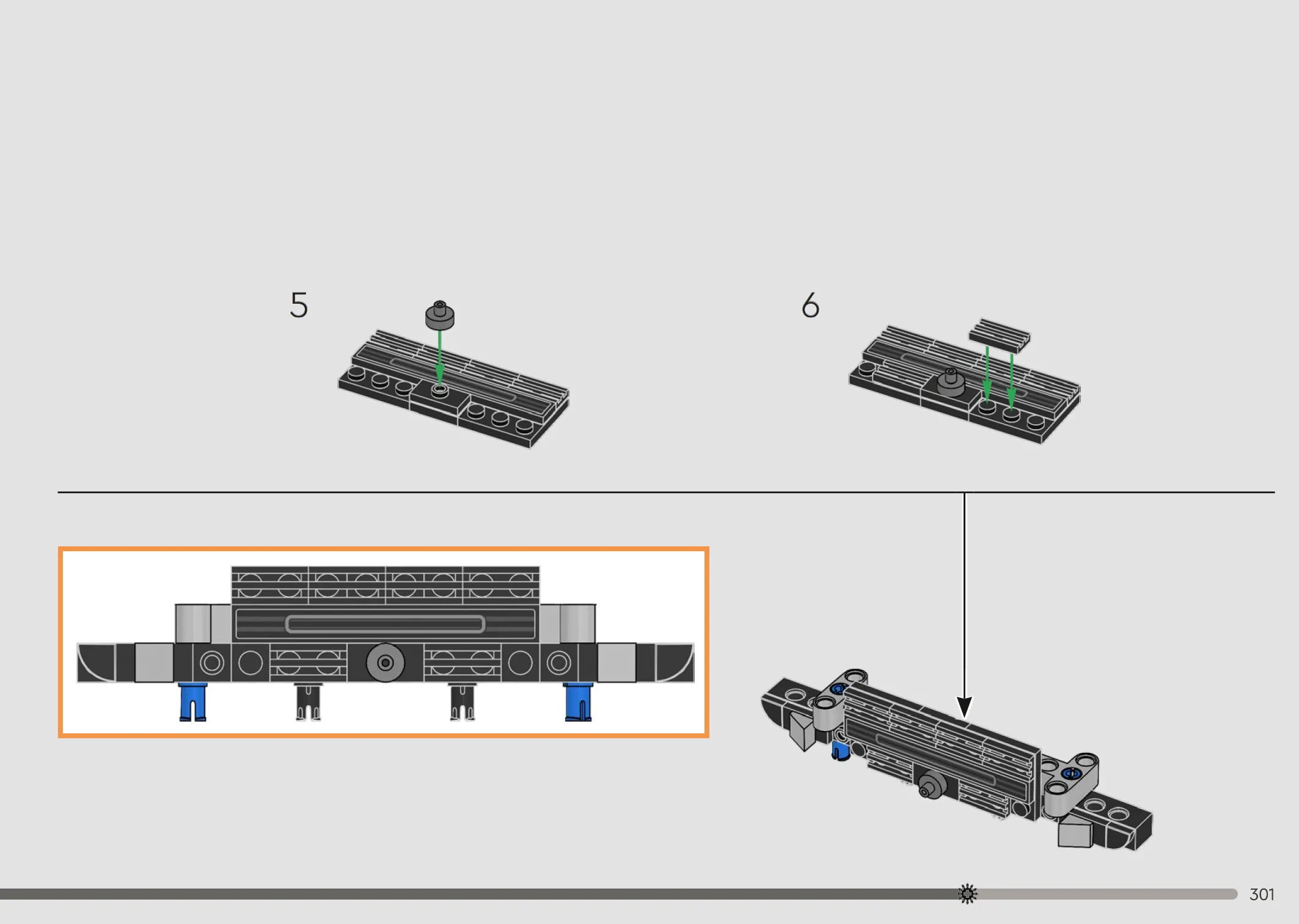 5

6

301