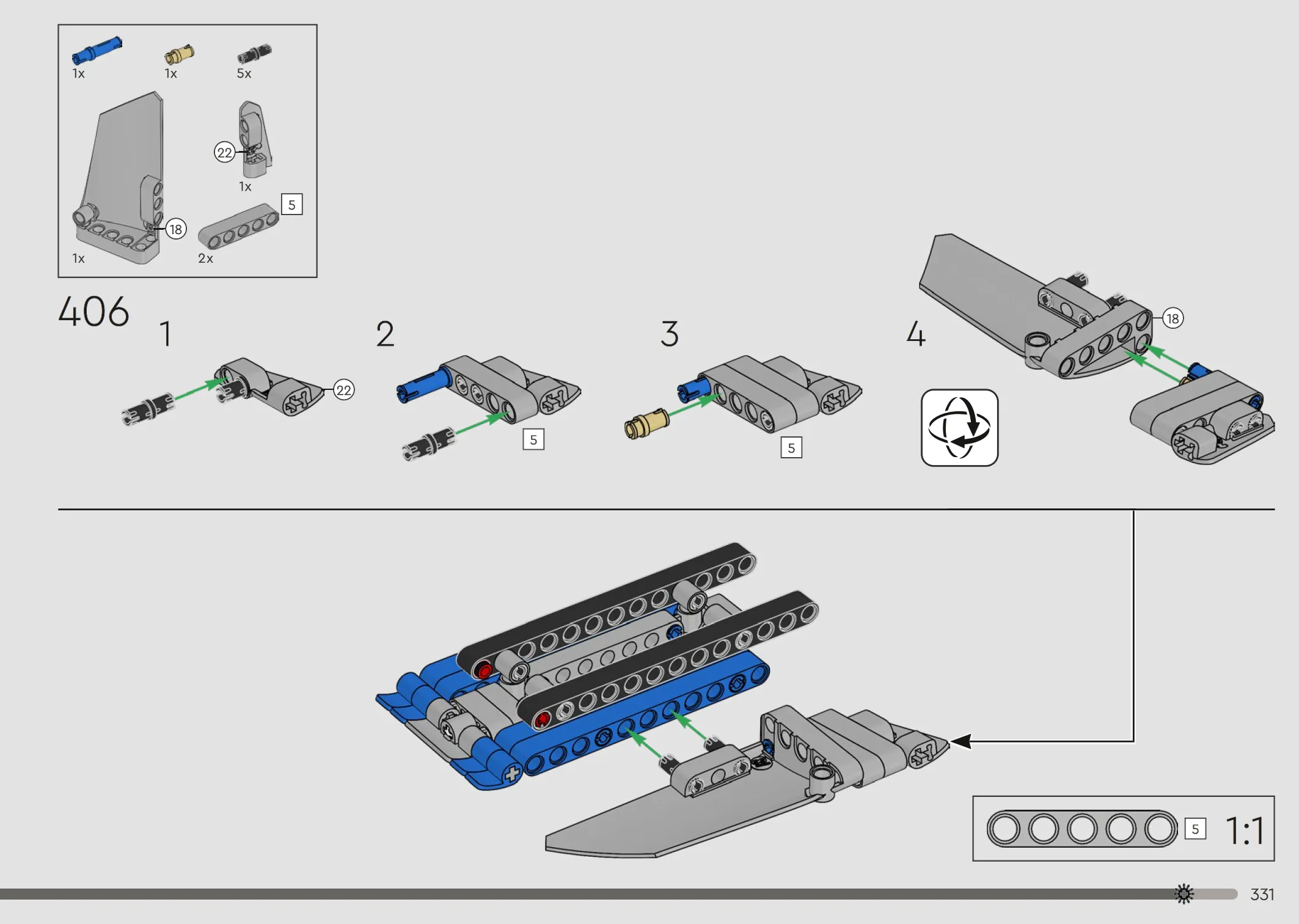 1x 1x 5x

22

1x

5

18

1x 2x

406

1

22

2

5

3

5

4

18

5 1:1

331